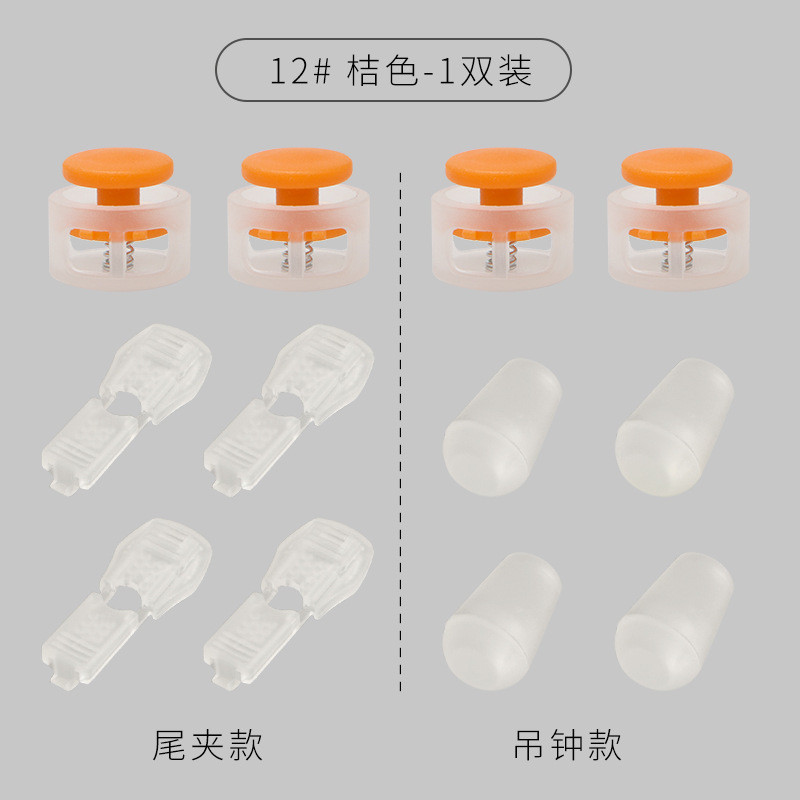 12# 桔色-1双装

尾夹款

吊钟款