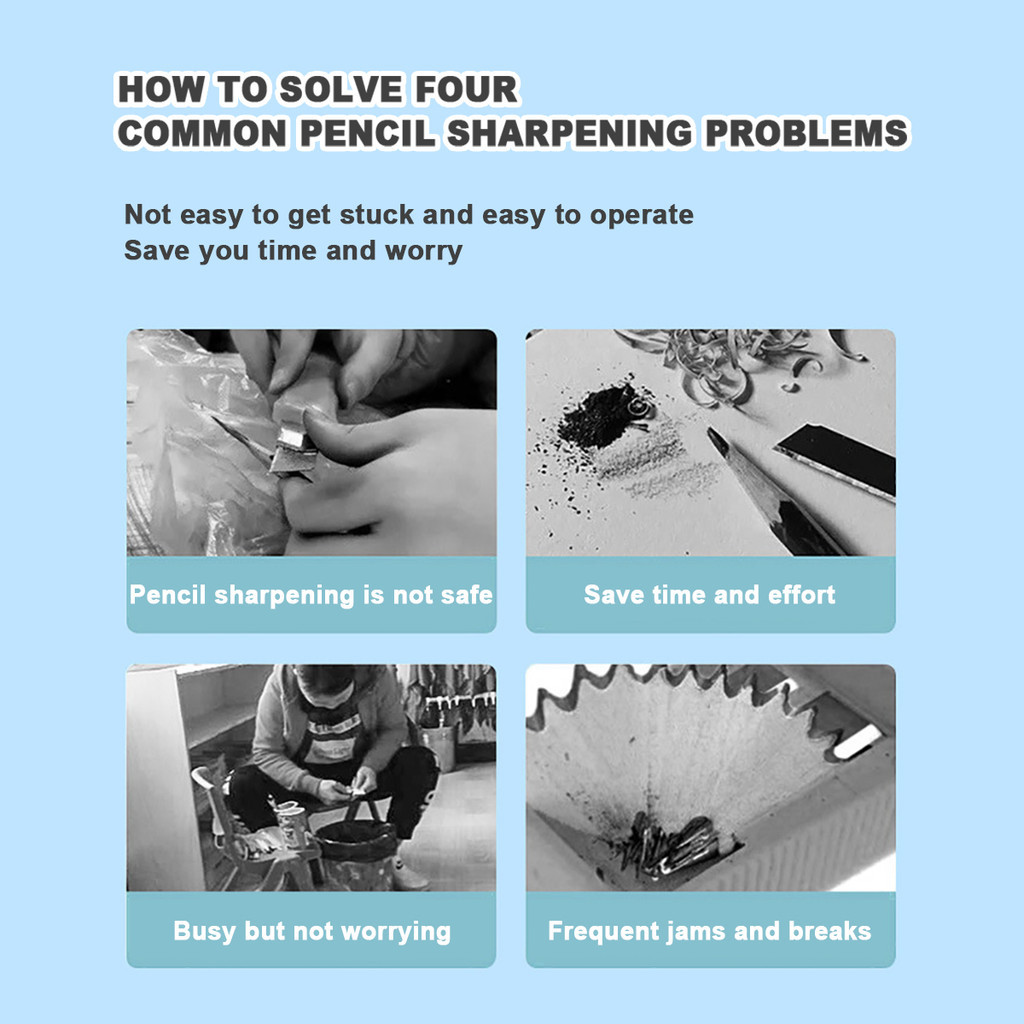 HOW TO SOLVE FOUR
COMMON PENCIL SHARPENING PROBLEMS

Not easy to get stuck and easy to operate
Save you time and worry

Pencil sharpening is not safe

Save time and effort

Busy but not worrying

Frequent jams and breaks