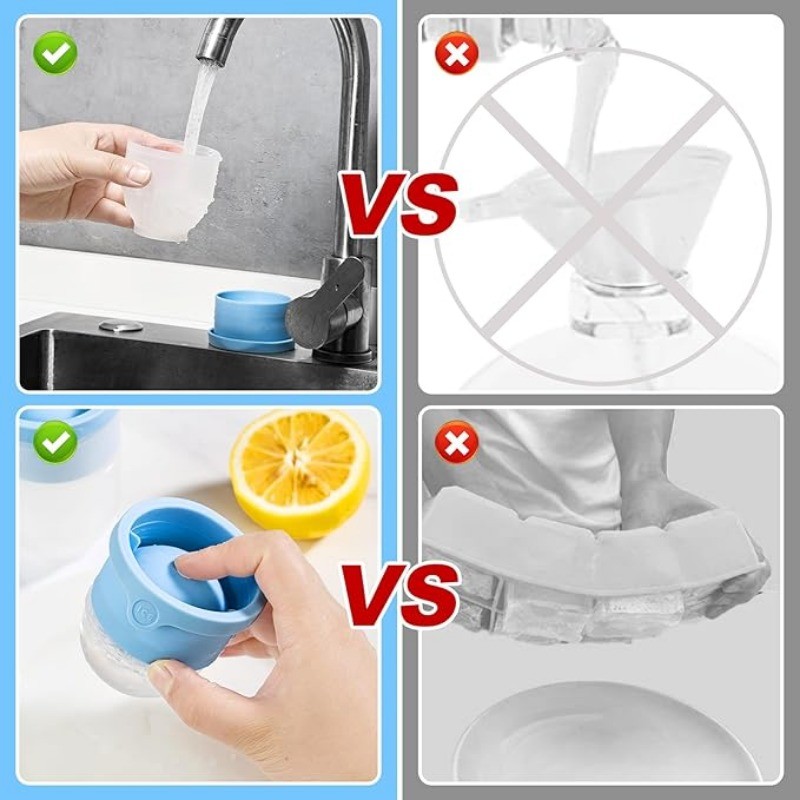 VS

VS