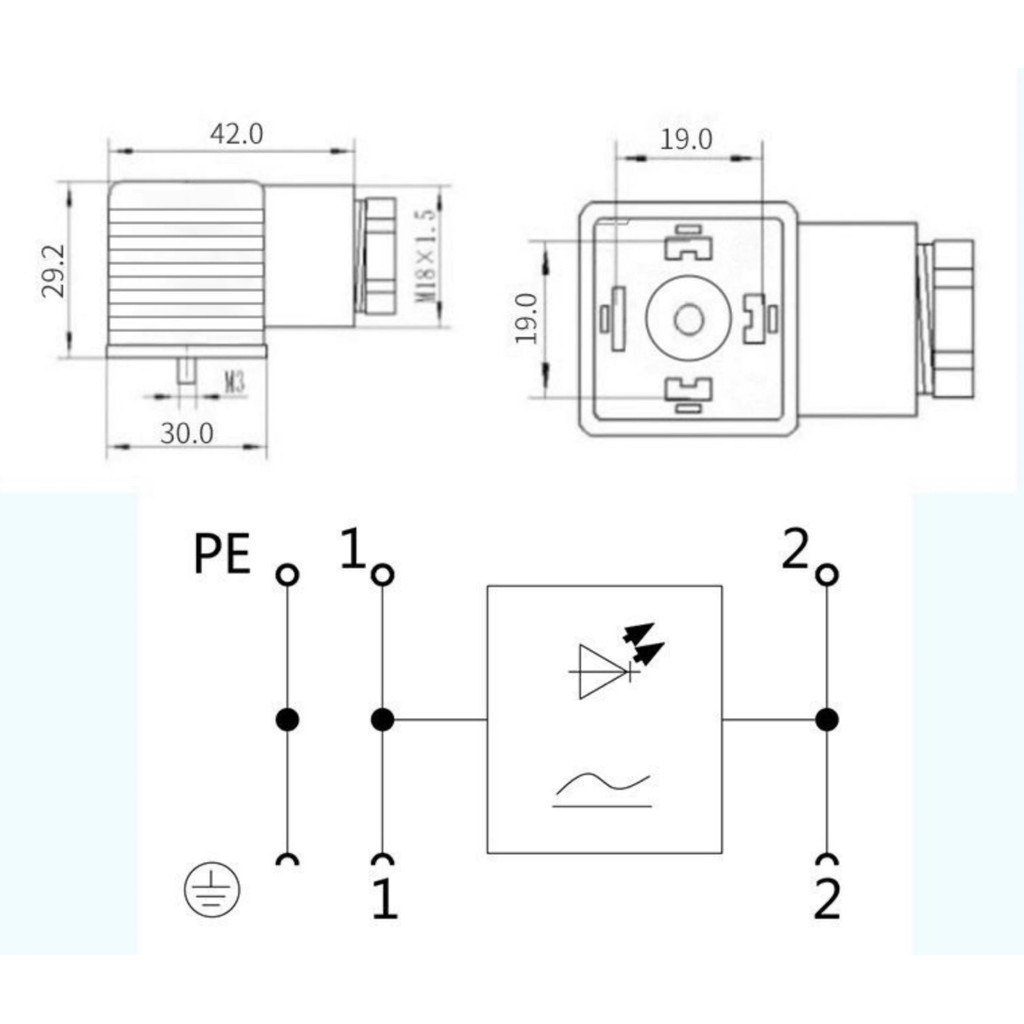 42.0
29.2
M18×1.5
M3
30.0
19.0
19.0

PE
1
2
1
2