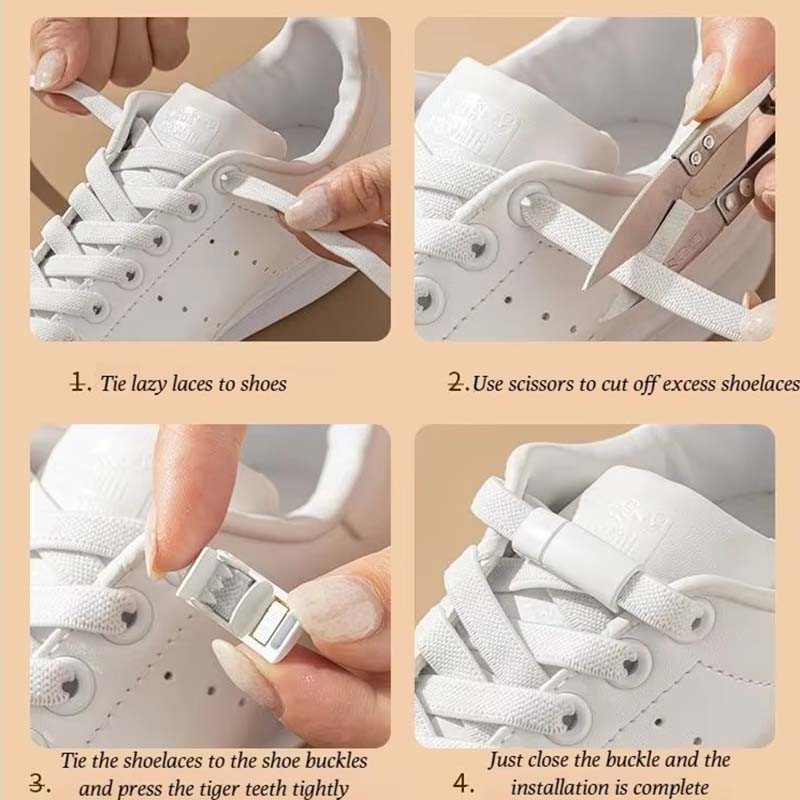 1. Tie lazy laces to shoes

2. Use scissors to cut off excess shoelaces

3. Tie the shoelaces to the shoe buckles and press the tiger teeth tightly

4. Just close the buckle and the installation is complete