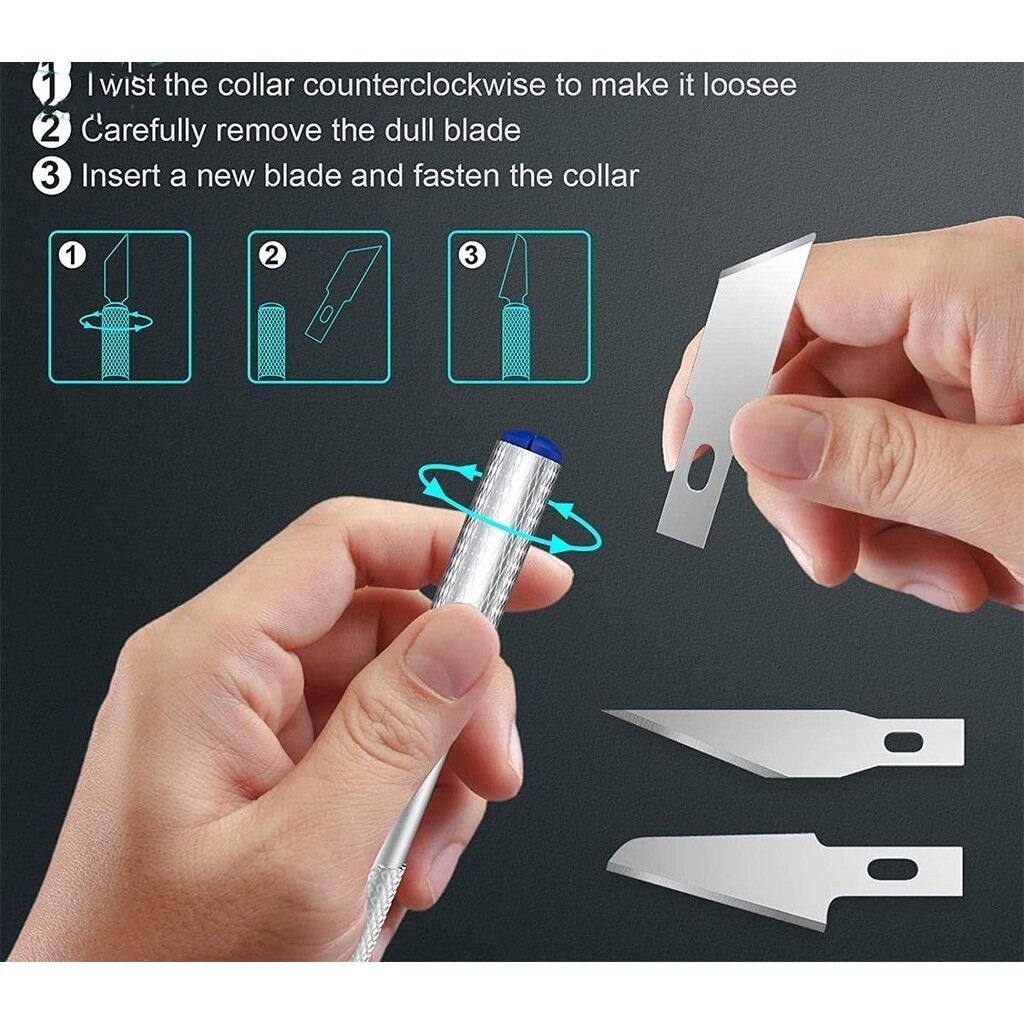 1 Twist the collar counterclockwise to make it loosee
2 Carefully remove the dull blade
3 Insert a new blade and fasten the collar

1

2

3