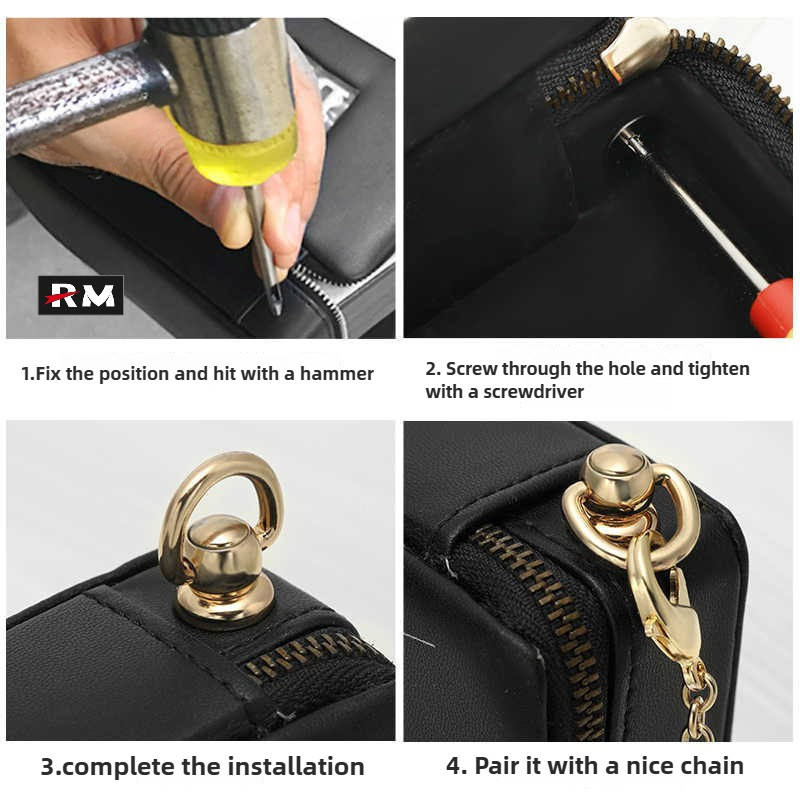 RM

1.Fix the position and hit with a hammer

2. Screw through the hole and tighten with a screwdriver

3.complete the installation

4. Pair it with a nice chain