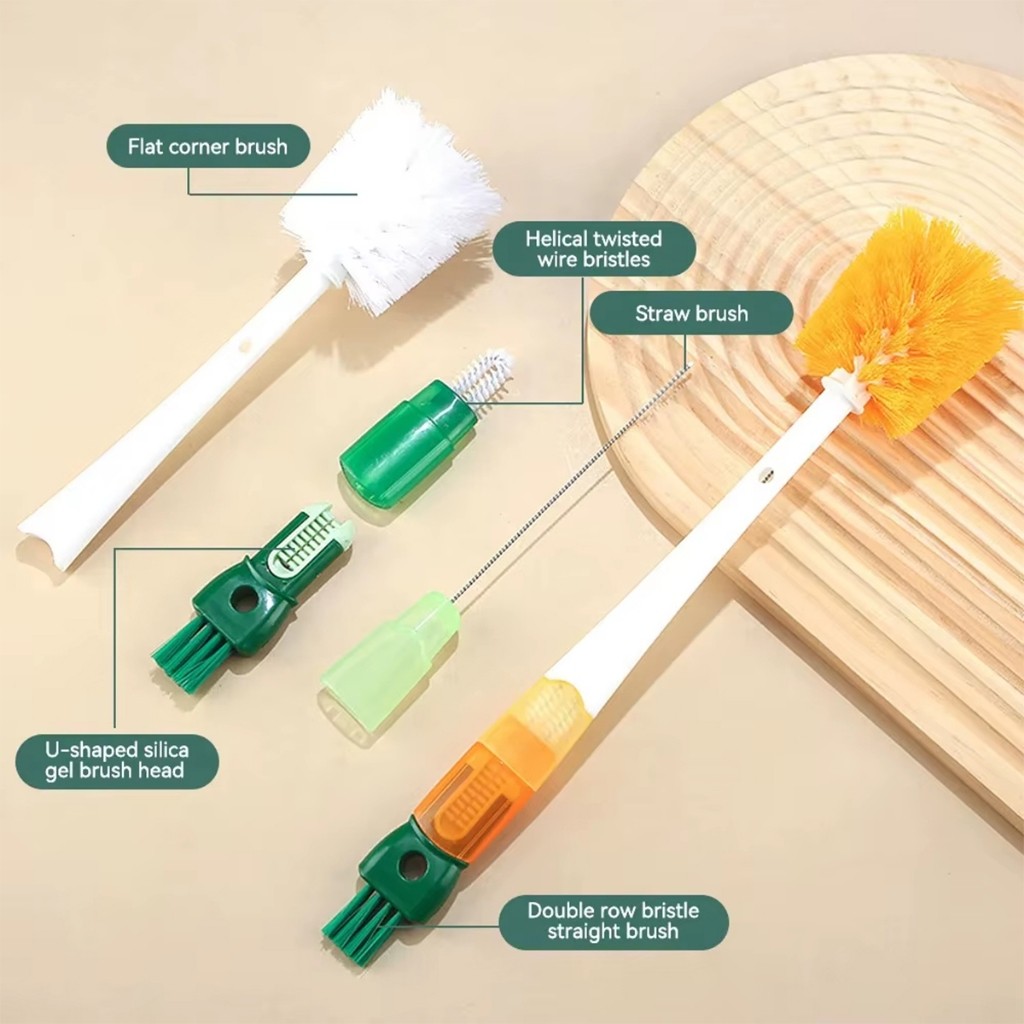 Flat corner brush

Helical twisted wire bristles

Straw brush

U-shaped silica gel brush head

Double row bristle straight brush