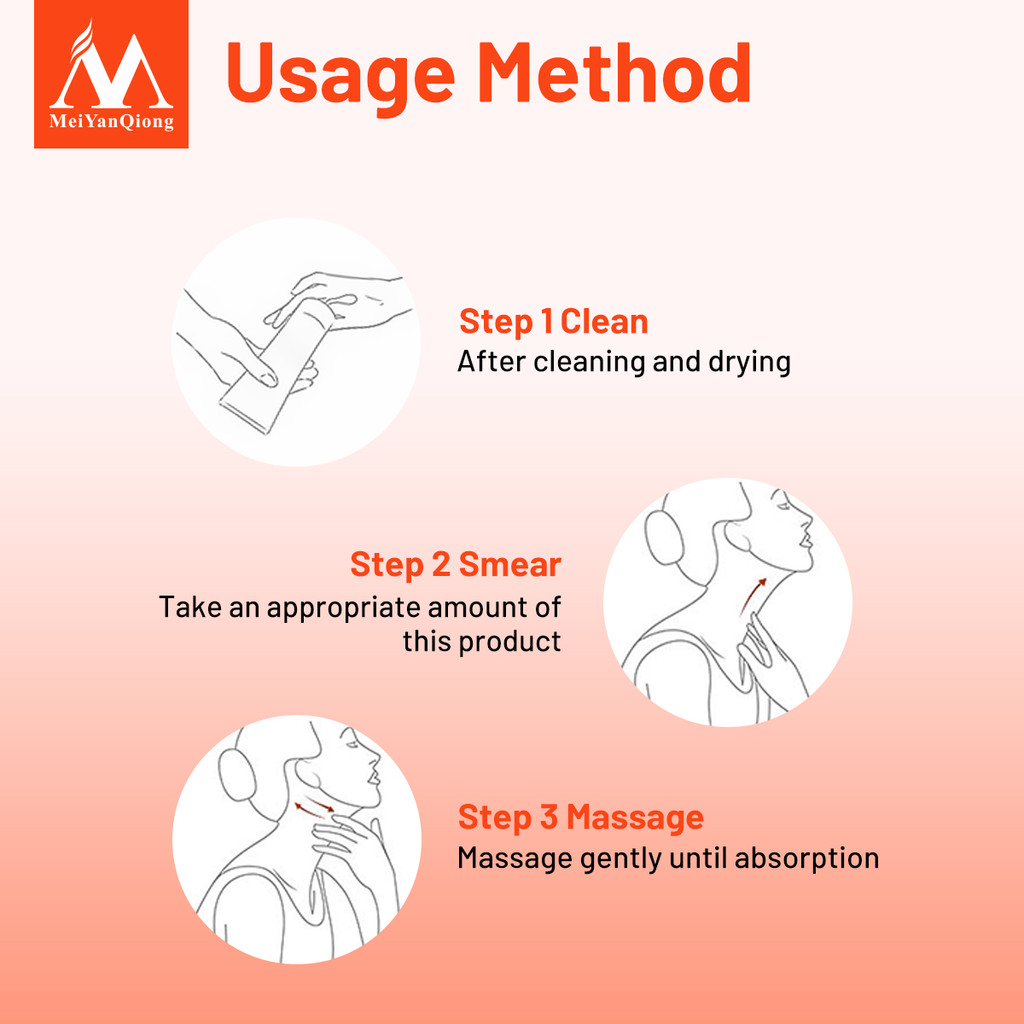 MeiYanQiong

Usage Method

Step 1 Clean
After cleaning and drying

Step 2 Smear
Take an appropriate amount of this product

Step 3 Massage
Massage gently until absorption