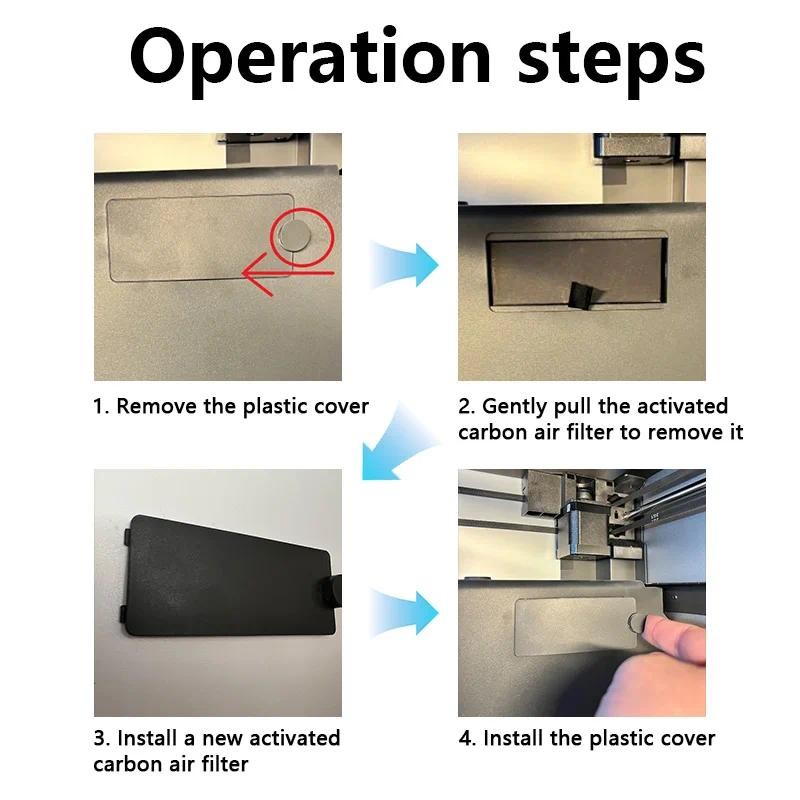 Operation steps

1. Remove the plastic cover

2. Gently pull the activated carbon air filter to remove it

3. Install a new activated carbon air filter

4. Install the plastic cover