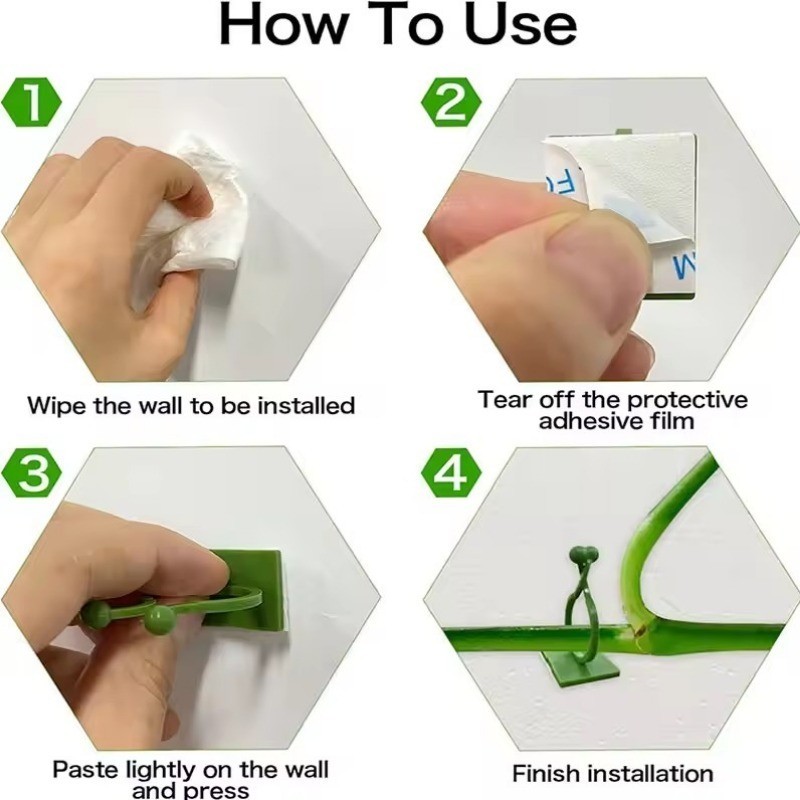 How To Use

1

Wipe the wall to be installed

2

Tear off the protective adhesive film

3

Paste lightly on the wall and press

4

Finish installation