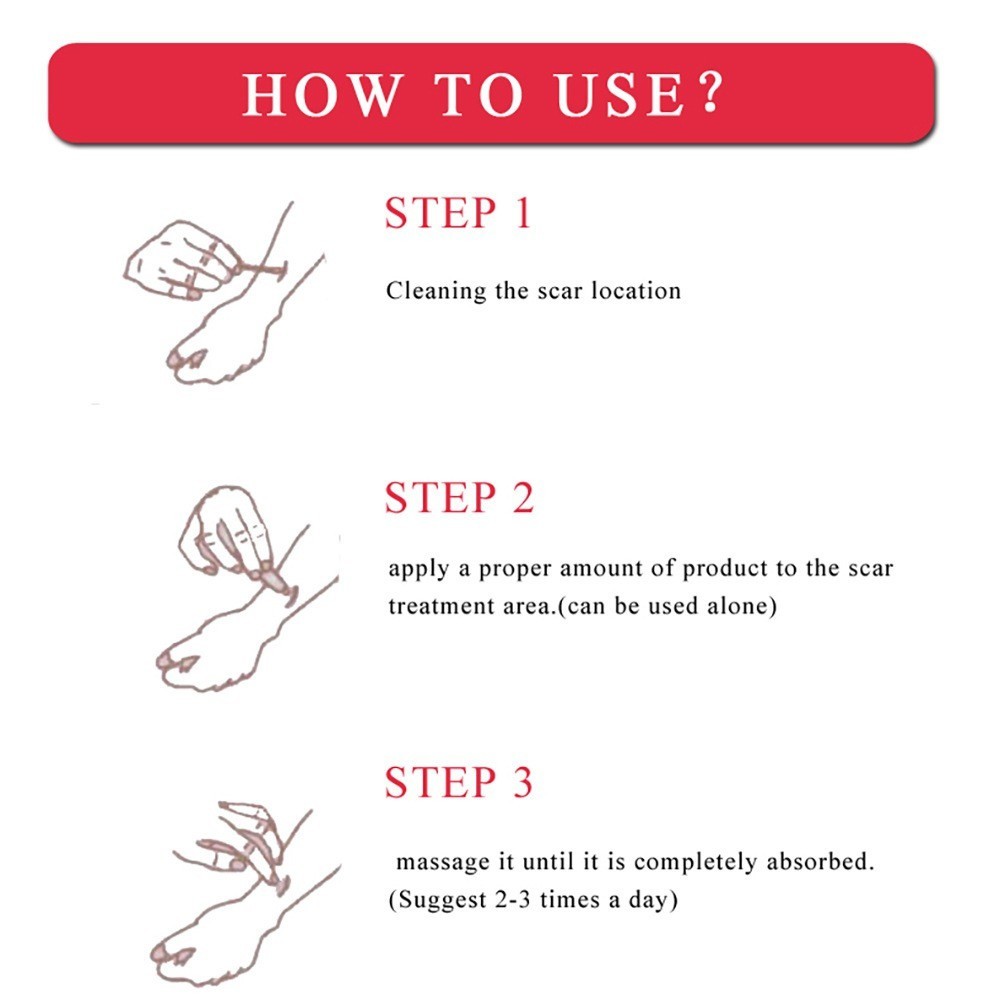 HOW TO USE?

STEP 1

Cleaning the scar location

STEP 2

apply a proper amount of product to the scar treatment area.(can be used alone)

STEP 3

massage it until it is completely absorbed. (Suggest 2-3 times a day)