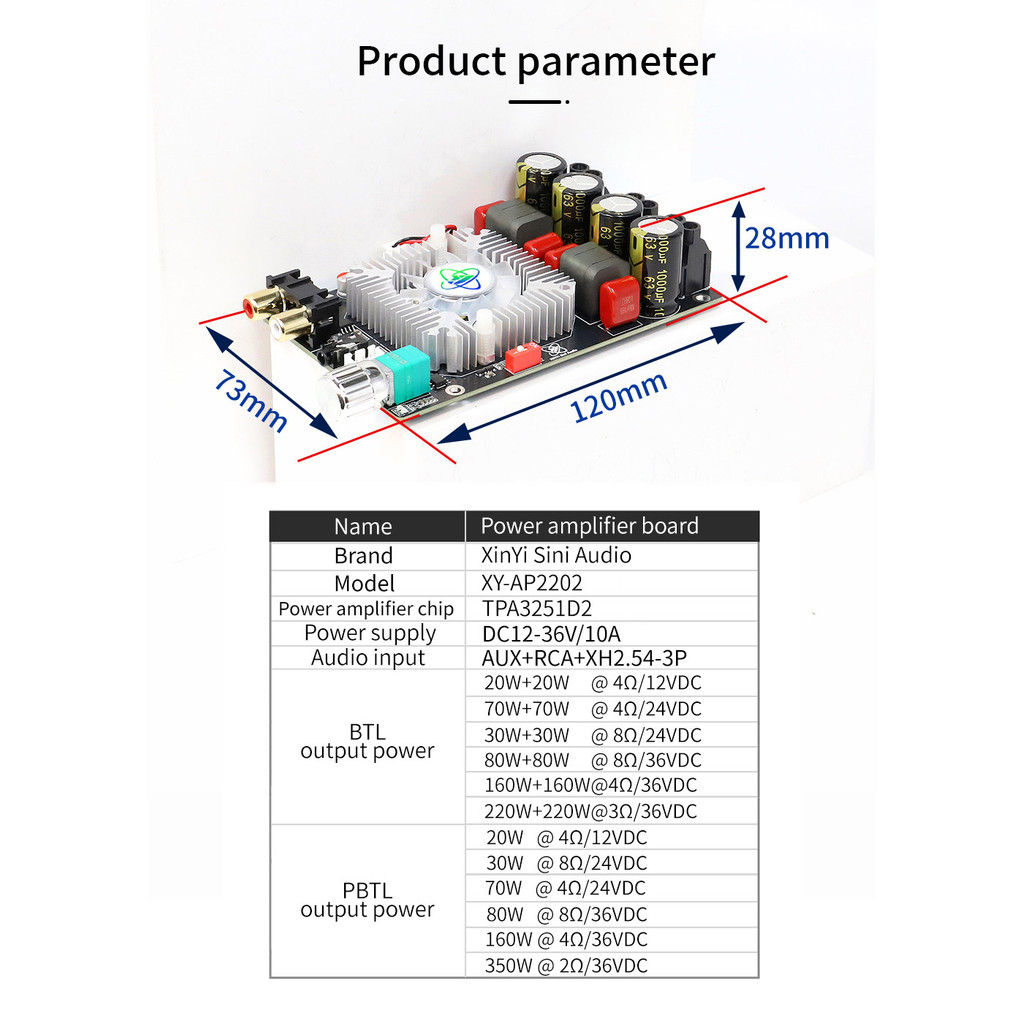 Product parameter

28mm

73mm

120mm

| Name | Power amplifier board |
|---|---|
| Brand | XinYi Sini Audio |
| Model | XY-AP2202 |
| Power amplifier chip | TPA3251D2 |
| Power supply | DC12-36V/10A |
| Audio input | AUX+RCA+XH2.54-3P |
| BTL output power | 20W+20W @ 4Ω/12VDC |
| | 70W+70W @ 4Ω/24VDC |
| | 30W+30W @ 8Ω/24VDC |
| | 80W+80W @ 8Ω/36VDC |
| | 160W+160W@4Ω/36VDC |
| | 220W+220W@3Ω/36VDC |
| PBTL output power | 20W @ 4Ω/12VDC |
| | 30W @ 8Ω/24VDC |
| | 70W @ 4Ω/24VDC |
| | 80W @ 8Ω/36VDC |
| | 160W @ 4Ω/36VDC |
| | 350W @ 2Ω/36VDC |