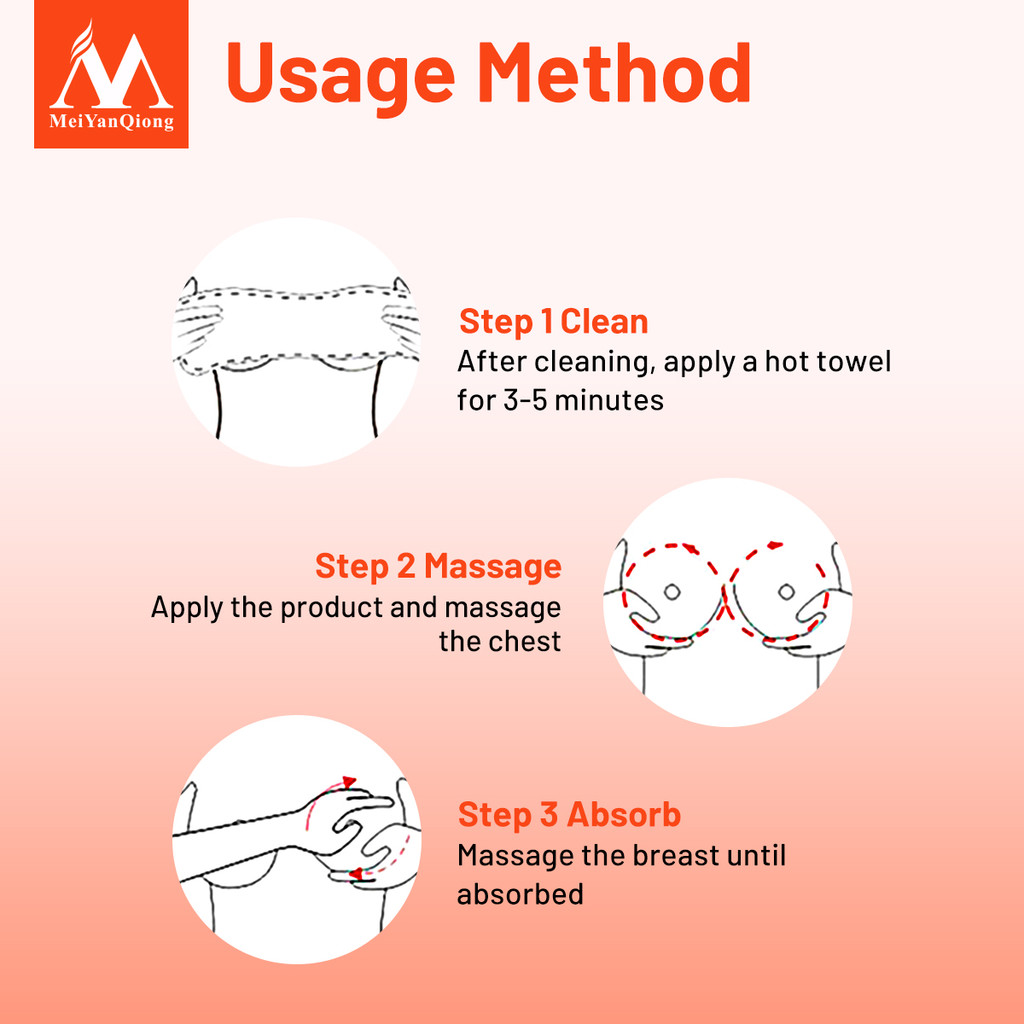 MeiYanQiong

Usage Method

Step 1 Clean
After cleaning, apply a hot towel for 3-5 minutes

Step 2 Massage
Apply the product and massage the chest

Step 3 Absorb
Massage the breast until absorbed