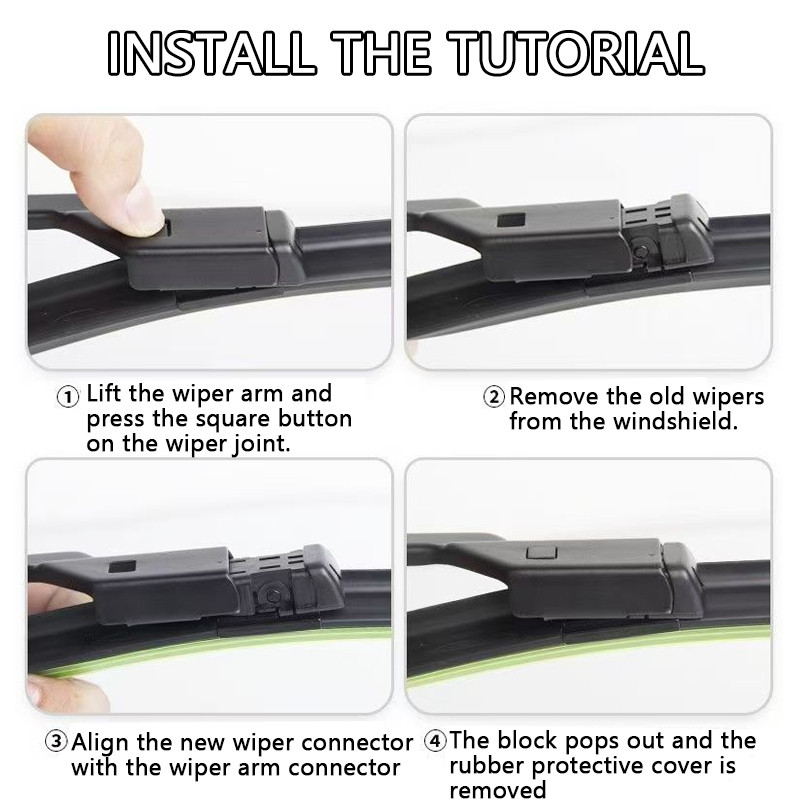 INSTALL THE TUTORIAL

① Lift the wiper arm and press the square button on the wiper joint.

② Remove the old wipers from the windshield.

③ Align the new wiper connector with the wiper arm connector

④ The block pops out and the rubber protective cover is removed