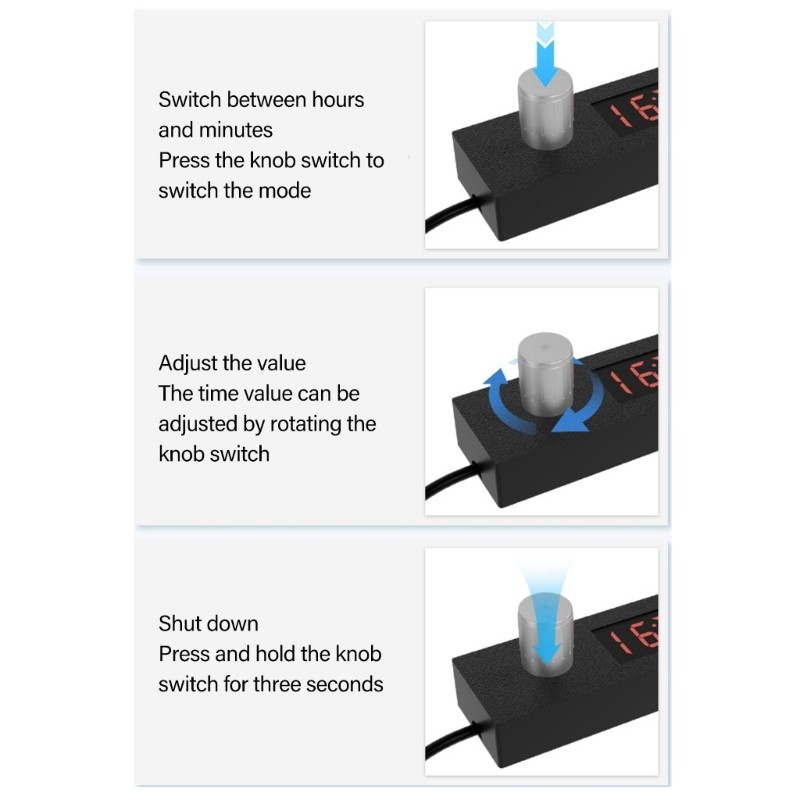 Switch between hours and minutes
Press the knob switch to switch the mode

16:

Adjust the value
The time value can be adjusted by rotating the knob switch

16:

Shut down
Press and hold the knob switch for three seconds

16: