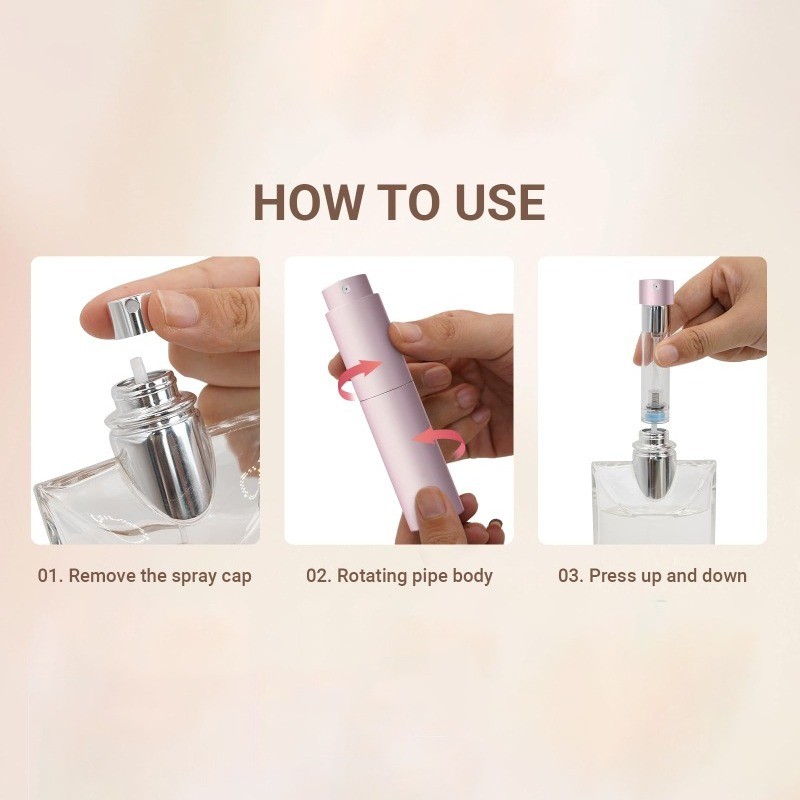 HOW TO USE

01. Remove the spray cap

02. Rotating pipe body

03. Press up and down