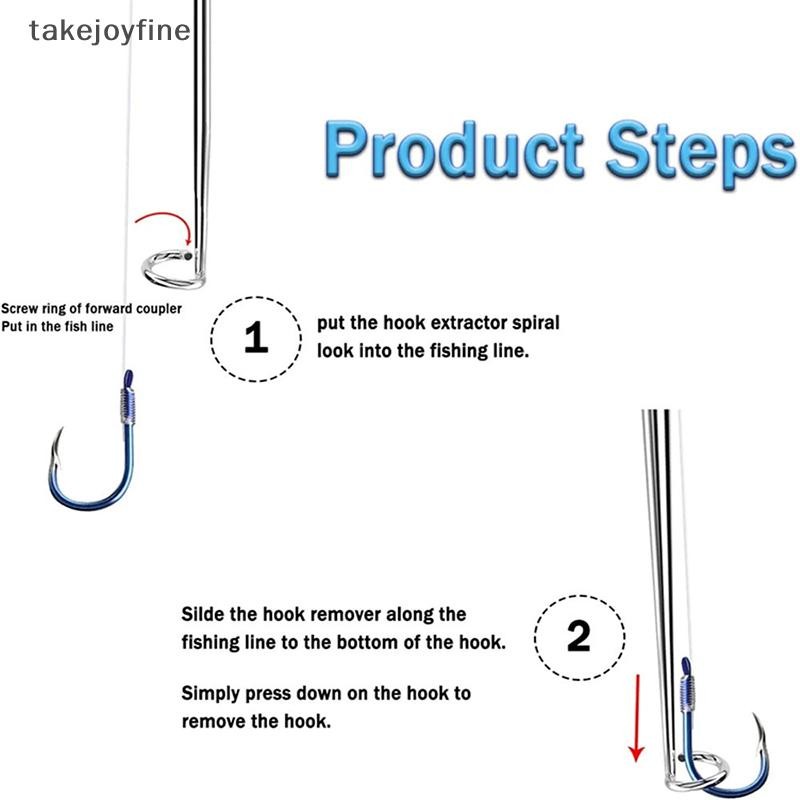 takejoyfine

Product Steps

Screw ring of forward coupler
Put in the fish line

1

put the hook extractor spiral look into the fishing line.

Silde the hook remover along the fishing line to the bottom of the hook.

Simply press down on the hook to remove the hook.

2