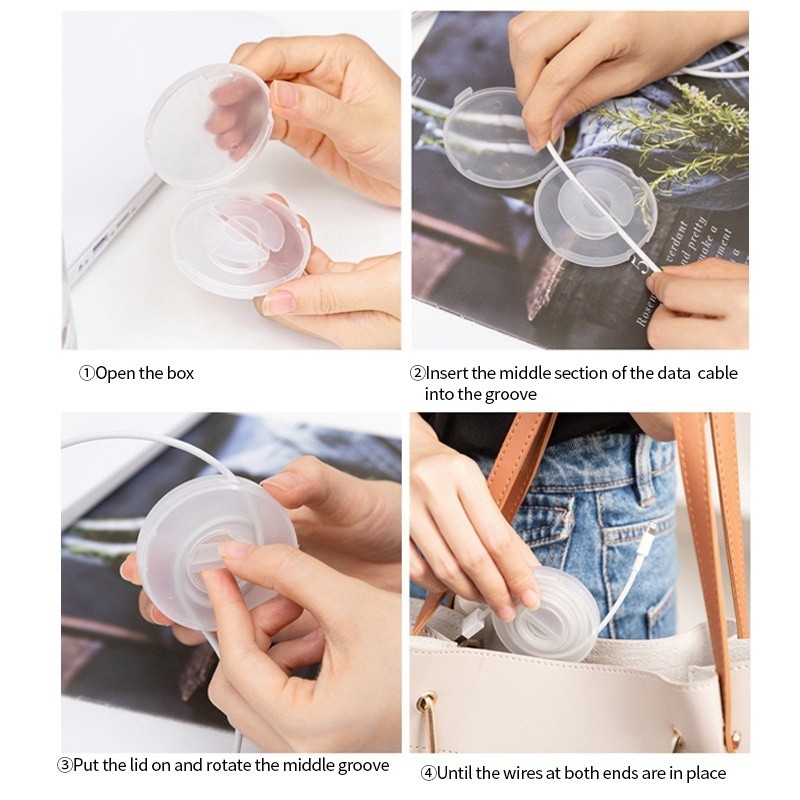 ①Open the box

②Insert the middle section of the data cable into the groove

③Put the lid on and rotate the middle groove

④Until the wires at both ends are in place