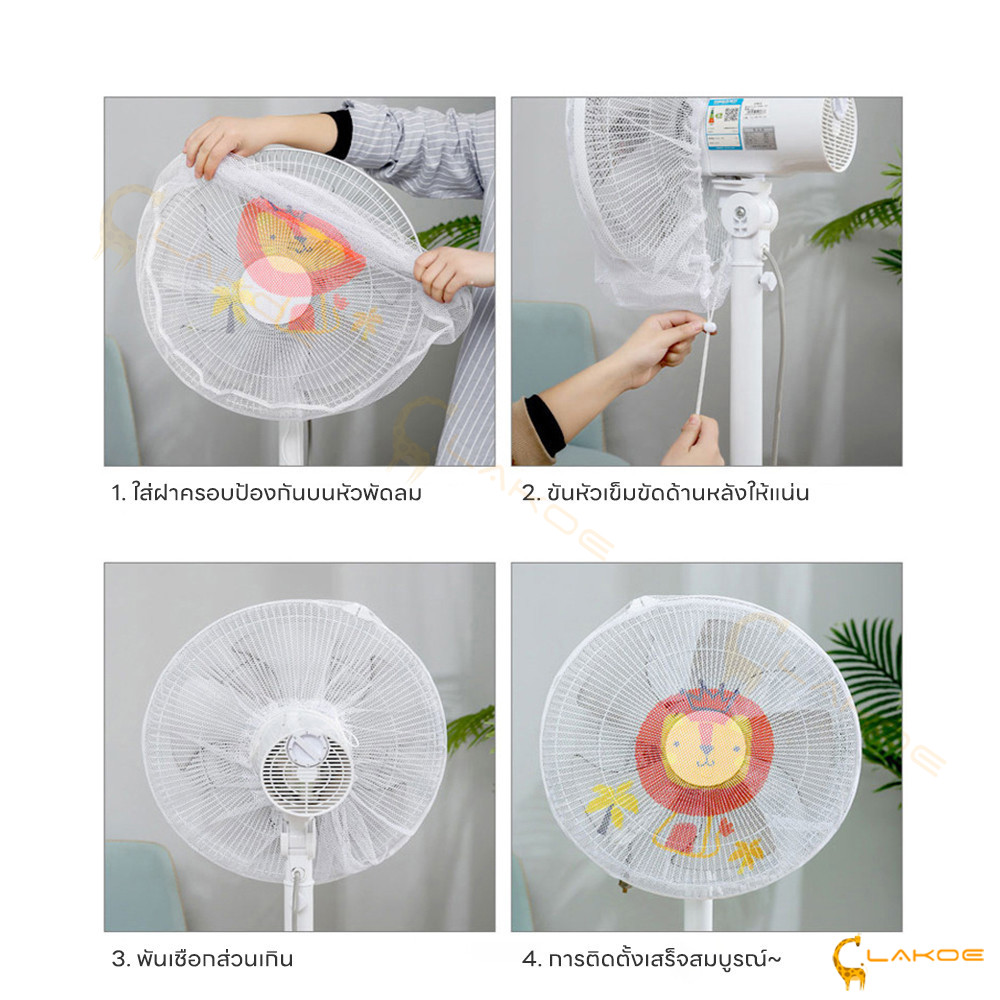 1. ใส่ฝาครอบป้องกันบนหัวพัดลม

2. ขันหัวเข็มขัดด้านหลังให้แน่น

3. พันเชือกส่วนเกิน

4. การติดตั้งเสร็จสมบูรณ์~

LAKOE