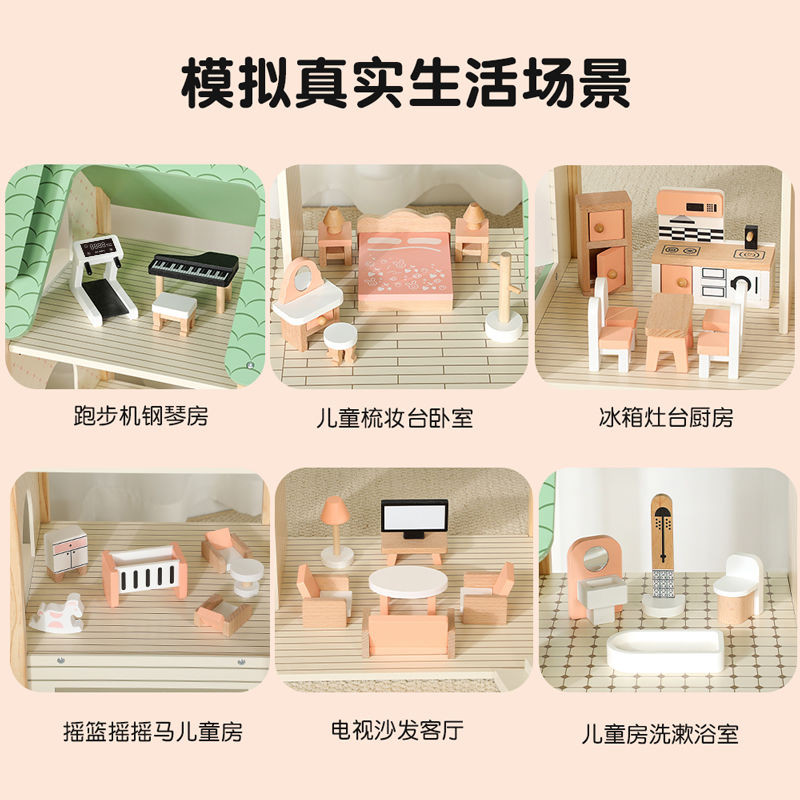 模拟真实生活场景

跑步机钢琴房

儿童梳妆台卧室

冰箱灶台厨房

摇篮摇摇马儿童房

电视沙发客厅

儿童房洗漱浴室