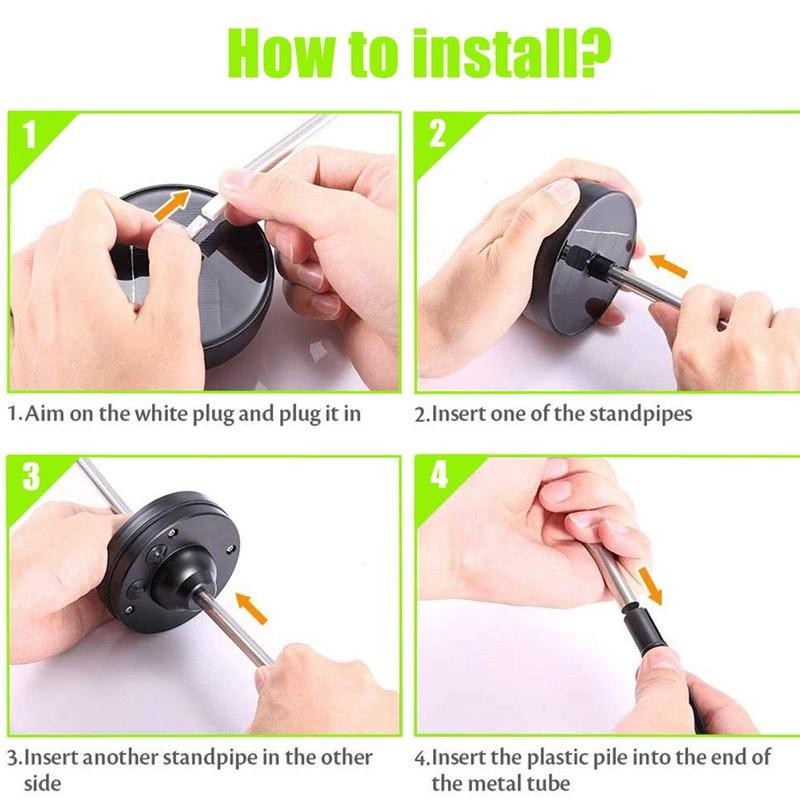 How to install?

1

1.Aim on the white plug and plug it in

2

2.Insert one of the standpipes

3

3.Insert another standpipe in the other side

4

4.Insert the plastic pile into the end of the metal tube