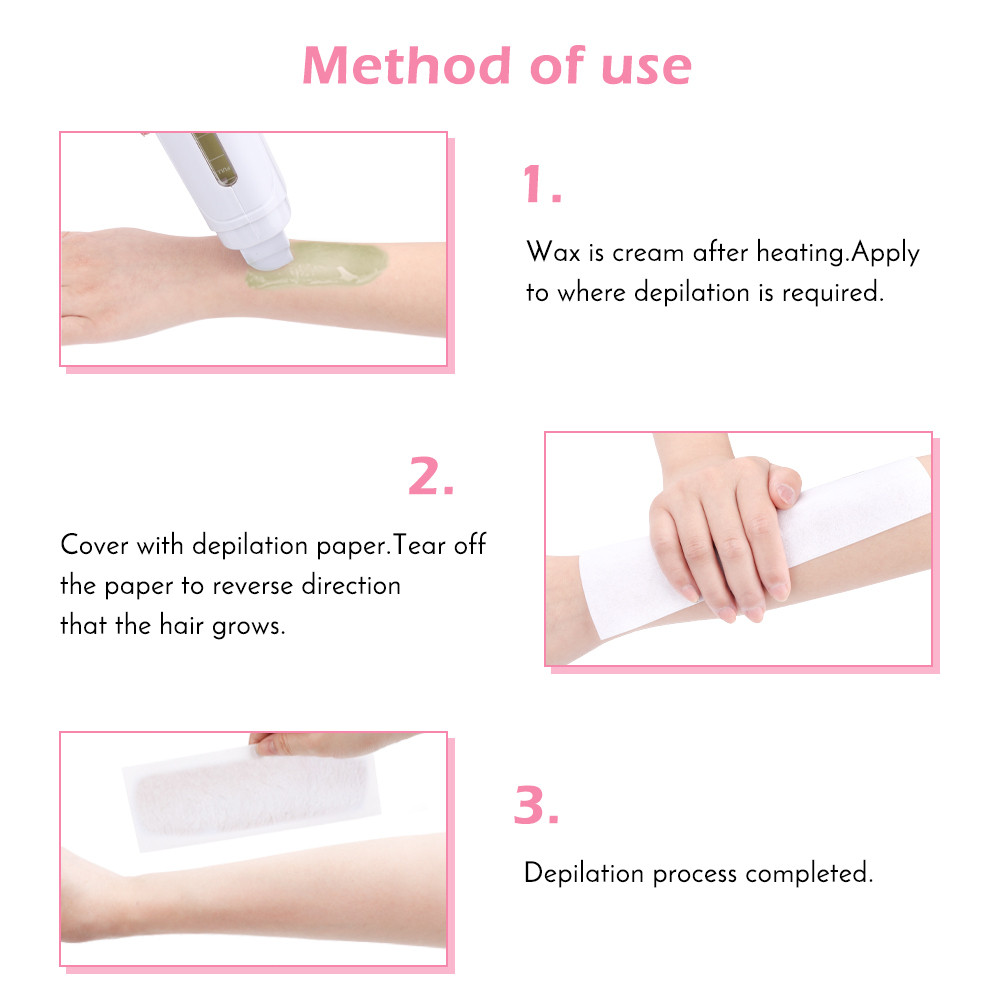 Method of use

1.

Wax is cream after heating.Apply to where depilation is required.

2.

Cover with depilation paper.Tear off the paper to reverse direction that the hair grows.

3.

Depilation process completed.