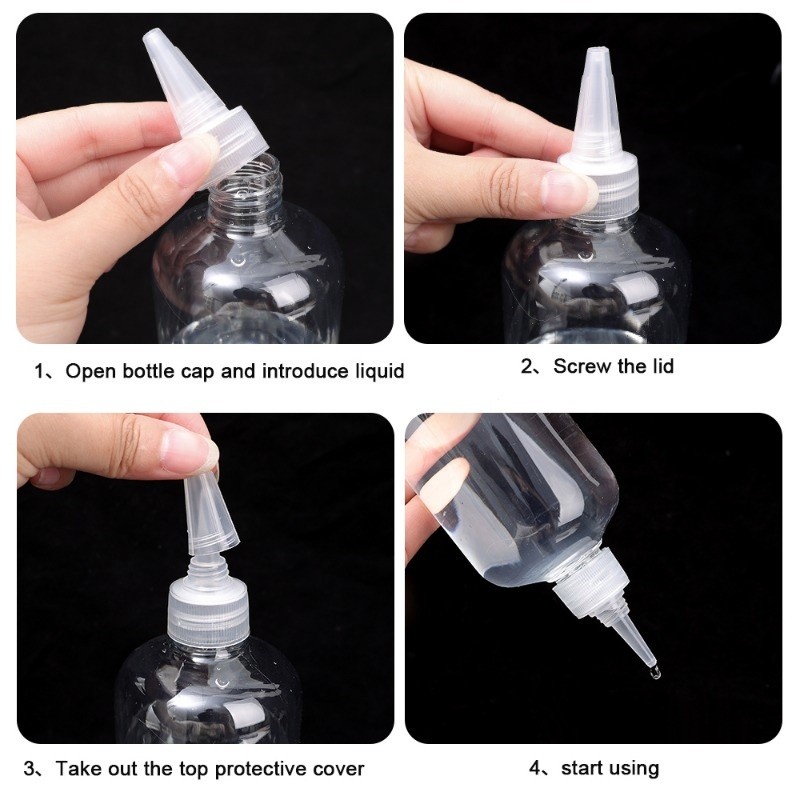 1、Open bottle cap and introduce liquid

2、Screw the lid

3、Take out the top protective cover

4、start using