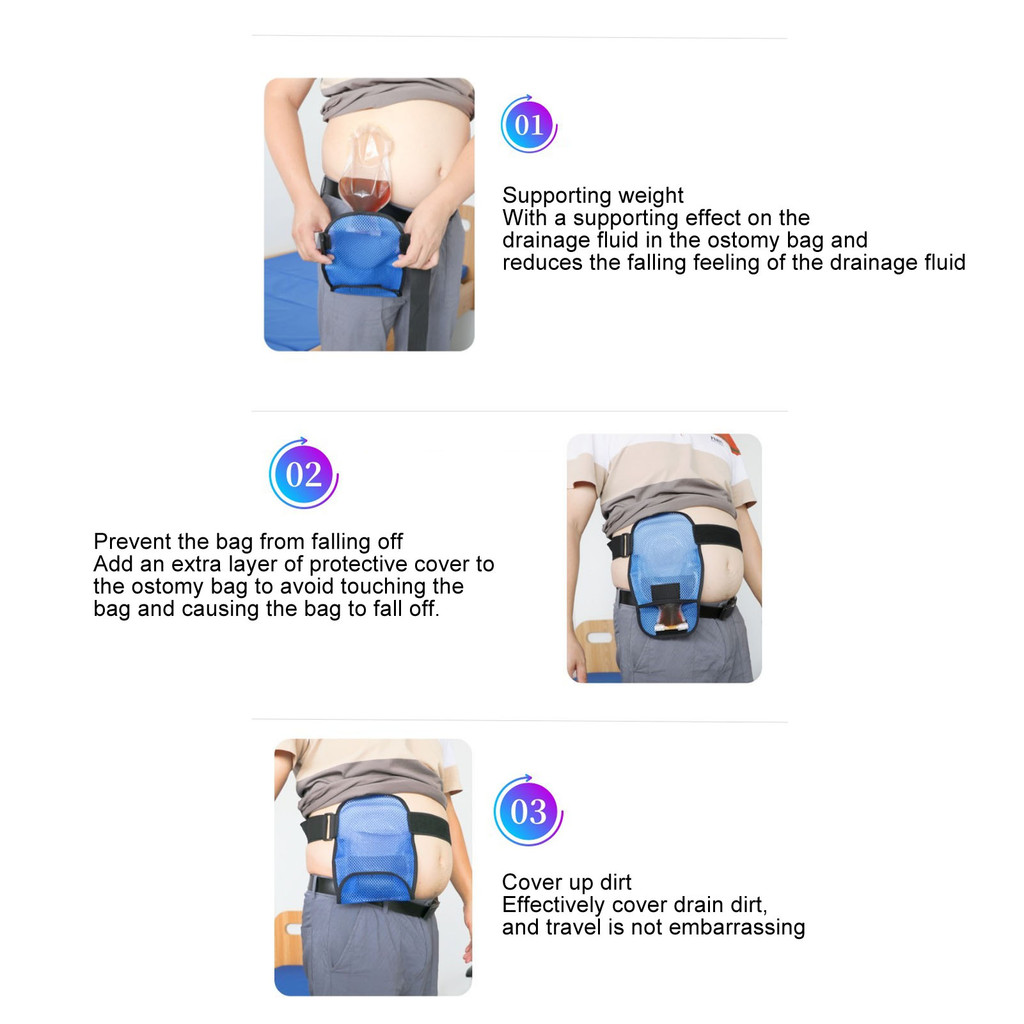 01

Supporting weight
With a supporting effect on the drainage fluid in the ostomy bag and reduces the falling feeling of the drainage fluid

02

Prevent the bag from falling off
Add an extra layer of protective cover to the ostomy bag to avoid touching the bag and causing the bag to fall off.

03

Cover up dirt
Effectively cover drain dirt, and travel is not embarrassing