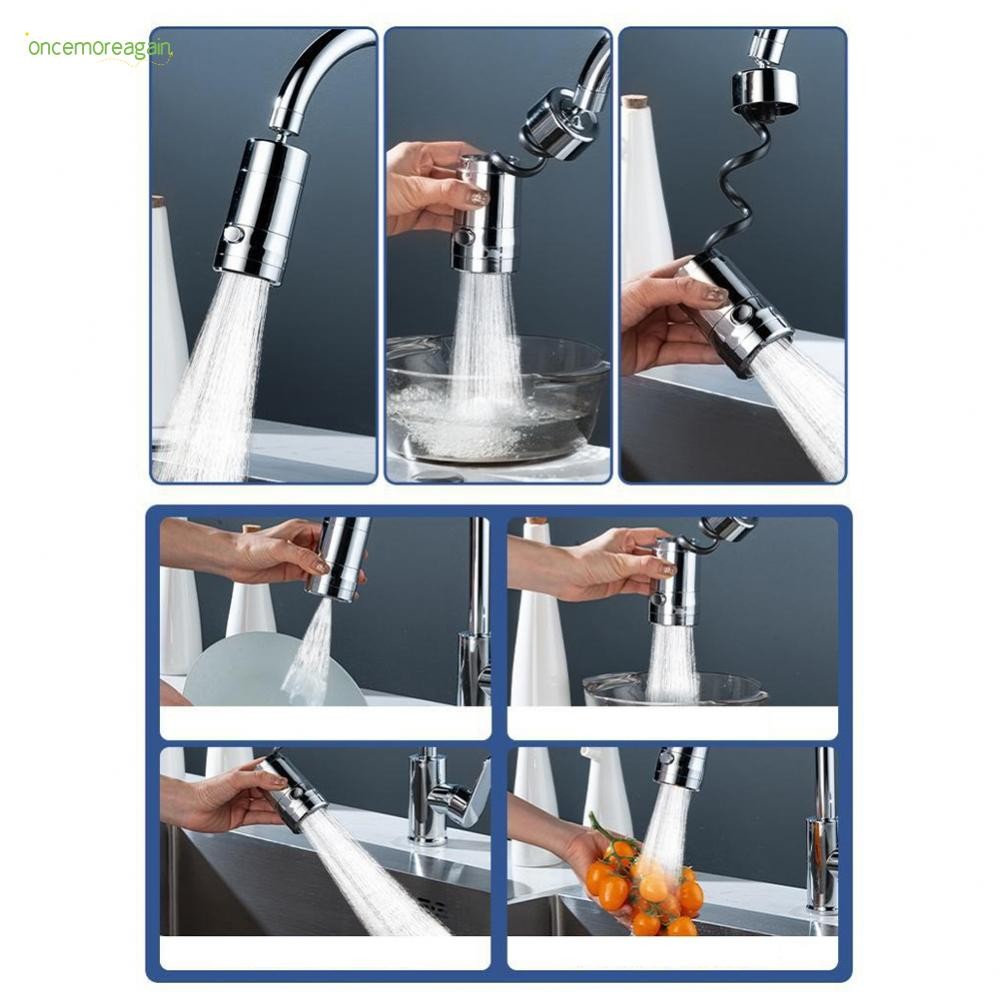 oncemoreagain