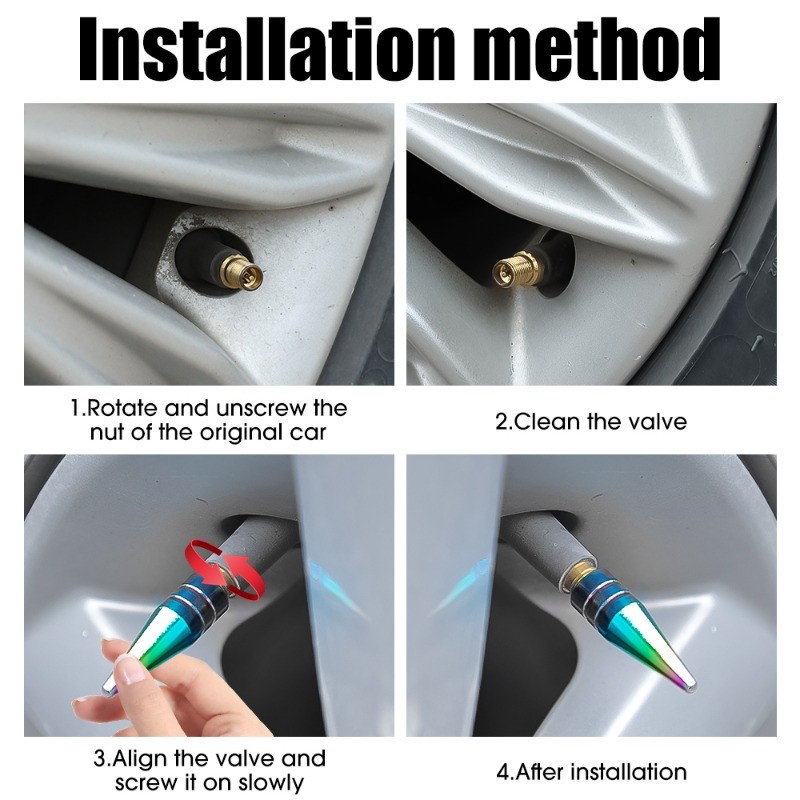 Installation method

1.Rotate and unscrew the nut of the original car

2.Clean the valve

3.Align the valve and screw it on slowly

4.After installation