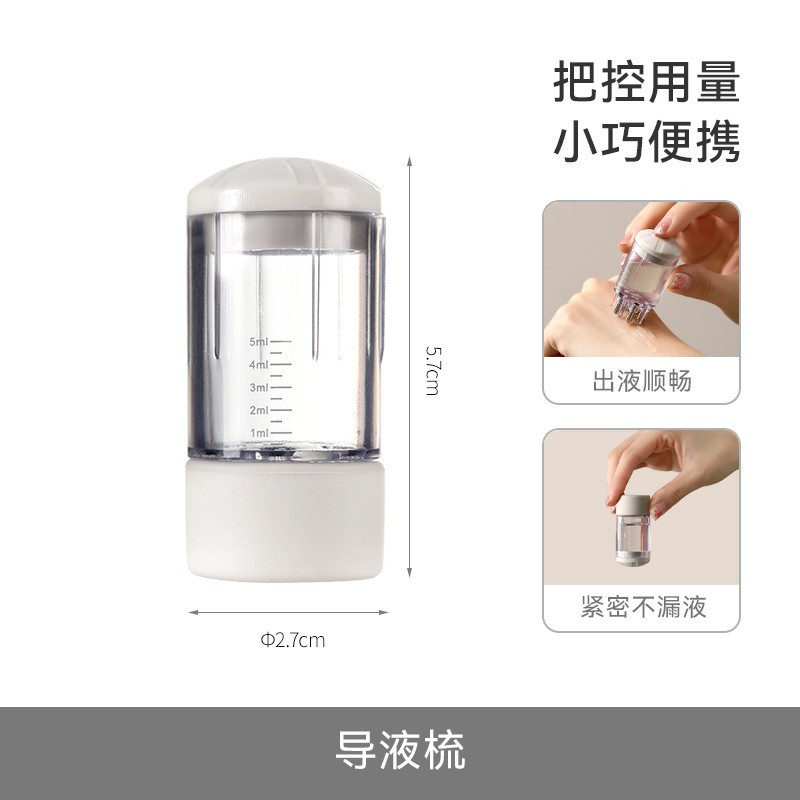 把控用量
小巧便携

5ml
4ml
3ml
2ml
1ml

5.7cm

Φ2.7cm

出液顺畅

紧密不漏液

导液梳