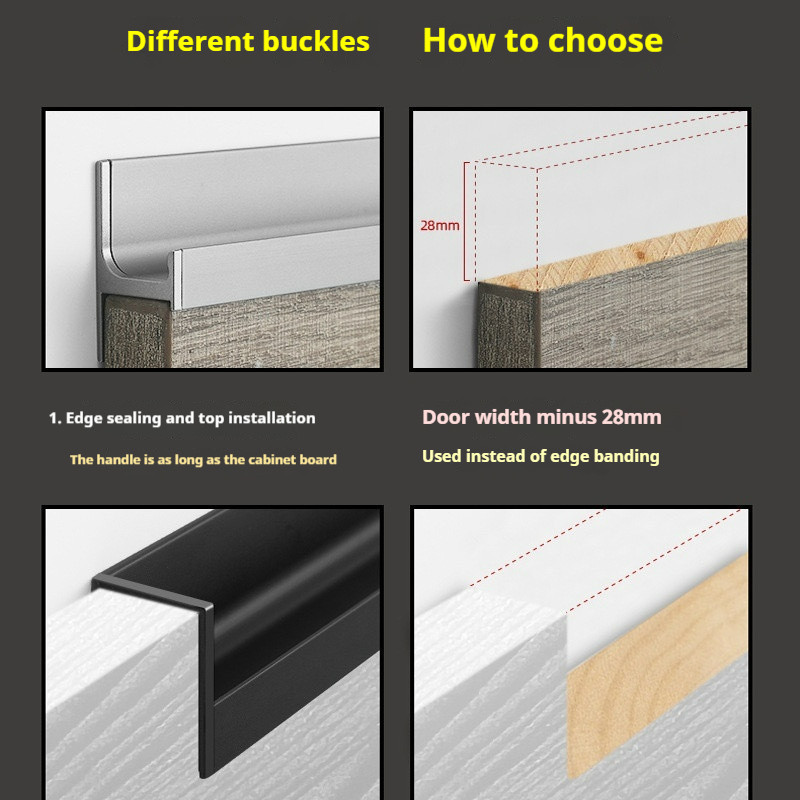 Different buckles

How to choose

28mm

1. Edge sealing and top installation

The handle is as long as the cabinet board

Door width minus 28mm

Used instead of edge banding