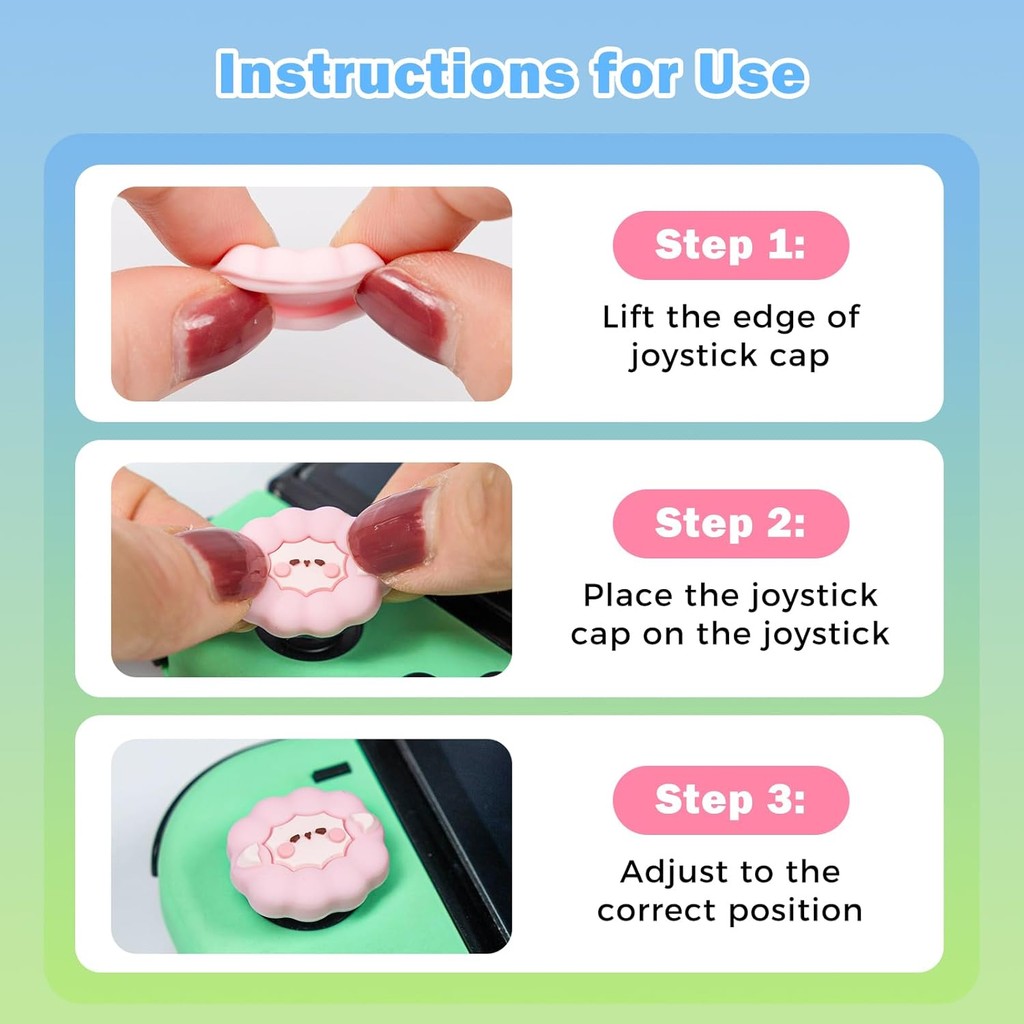 Instructions for Use

Step 1:

Lift the edge of joystick cap

Step 2:

Place the joystick cap on the joystick

Step 3:

Adjust to the correct position