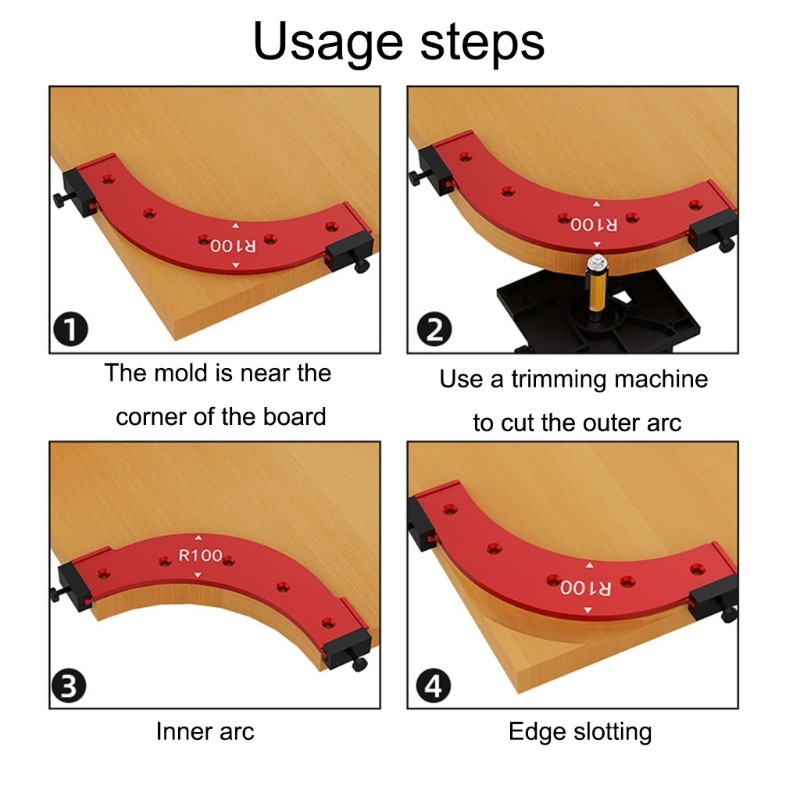 Usage steps

R100

1

The mold is near the corner of the board

R100

2

Use a trimming machine to cut the outer arc

R100

3

Inner arc

R100

4

Edge slotting