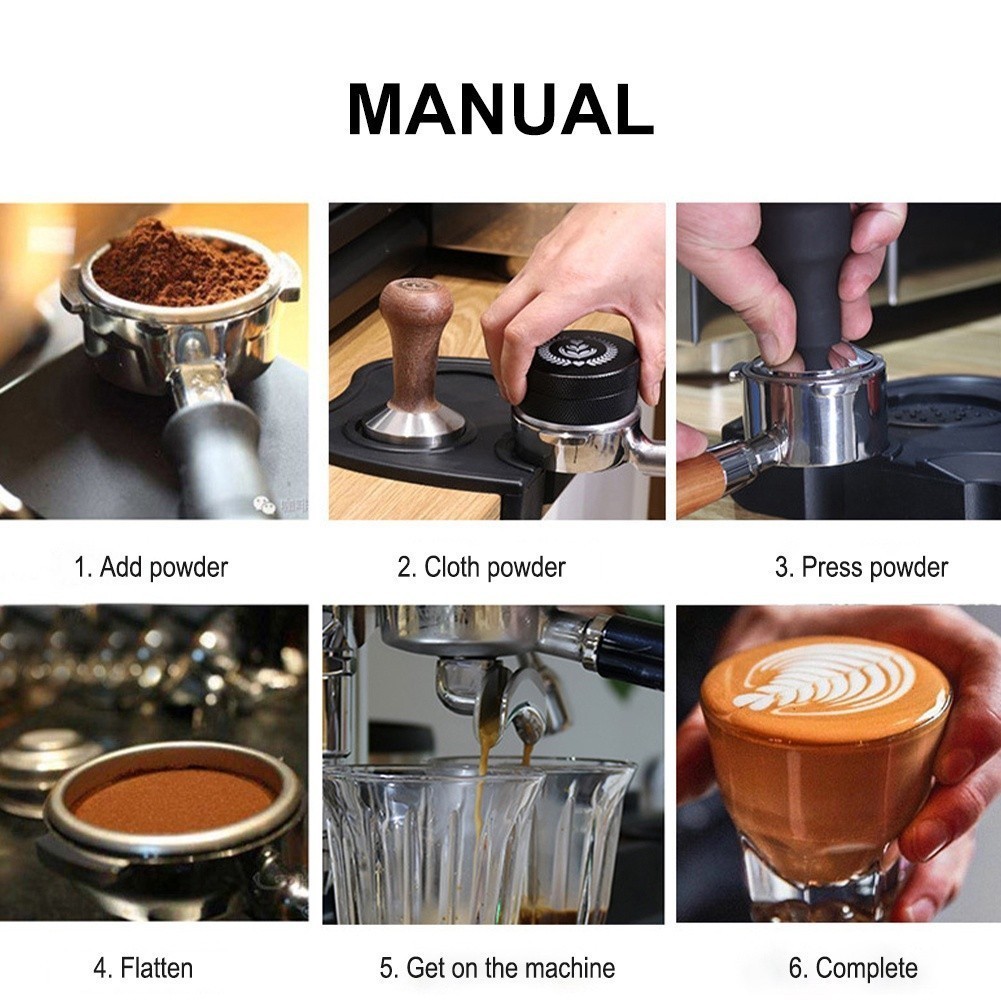 MANUAL

1. Add powder

2. Cloth powder

3. Press powder

4. Flatten

5. Get on the machine

6. Complete