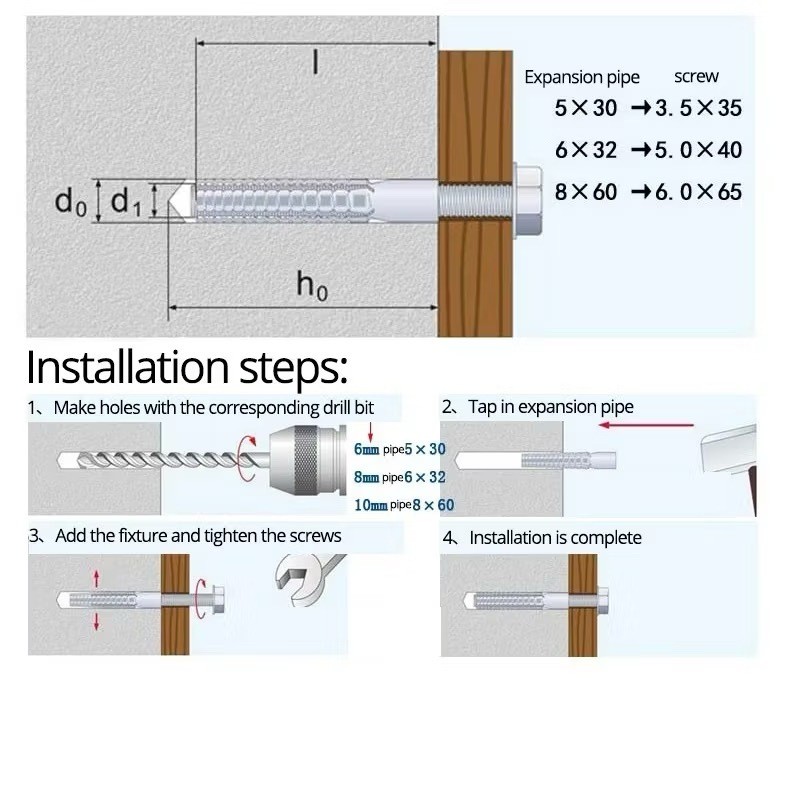 l

$d_0$ $d_1$

$h_0$

Expansion pipe screw

5×30 →3. 5×35

6×32 →5. 0×40

8×60 →6. 0×65

Installation steps:

1、Make holes with the corresponding drill bit

6mm pipe5 × 30

8mm pipe6 × 32

10mm pipe8 × 60

2、Tap in expansion pipe

3、Add the fixture and tighten the screws

4、Installation is complete