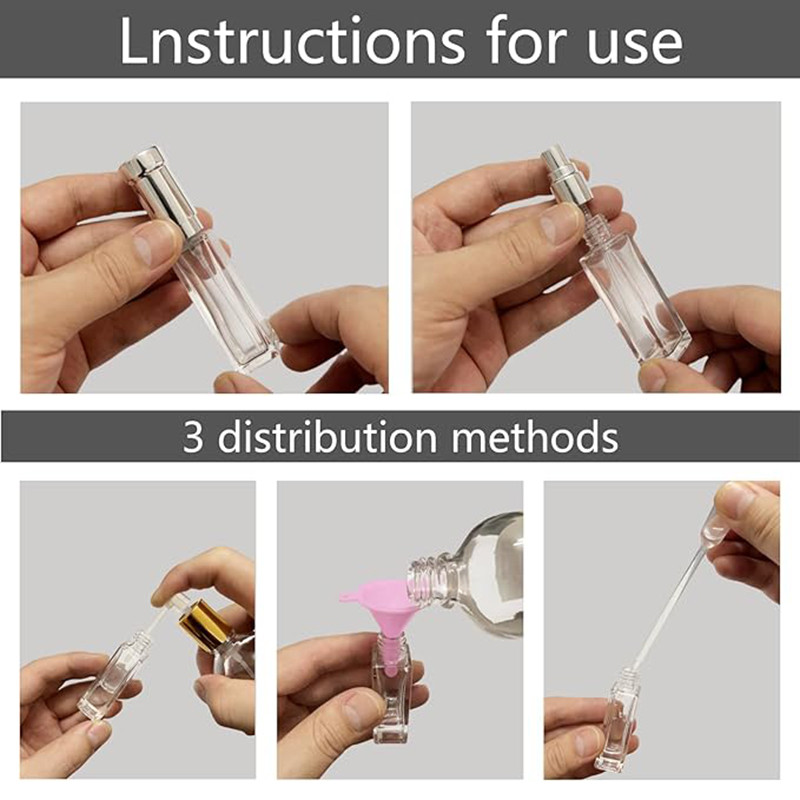 Lnstructions for use

3 distribution methods