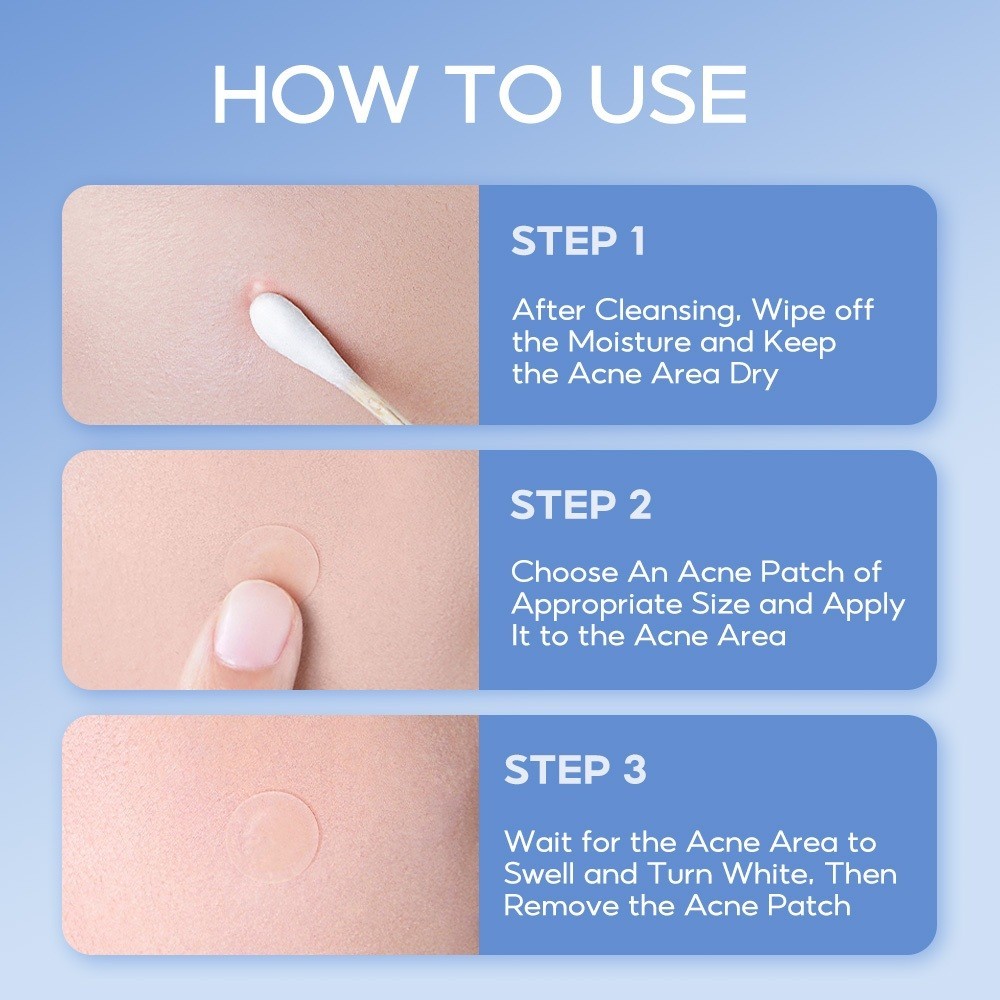 HOW TO USE

STEP 1

After Cleansing, Wipe off the Moisture and Keep the Acne Area Dry

STEP 2

Choose An Acne Patch of Appropriate Size and Apply It to the Acne Area

STEP 3

Wait for the Acne Area to Swell and Turn White, Then Remove the Acne Patch