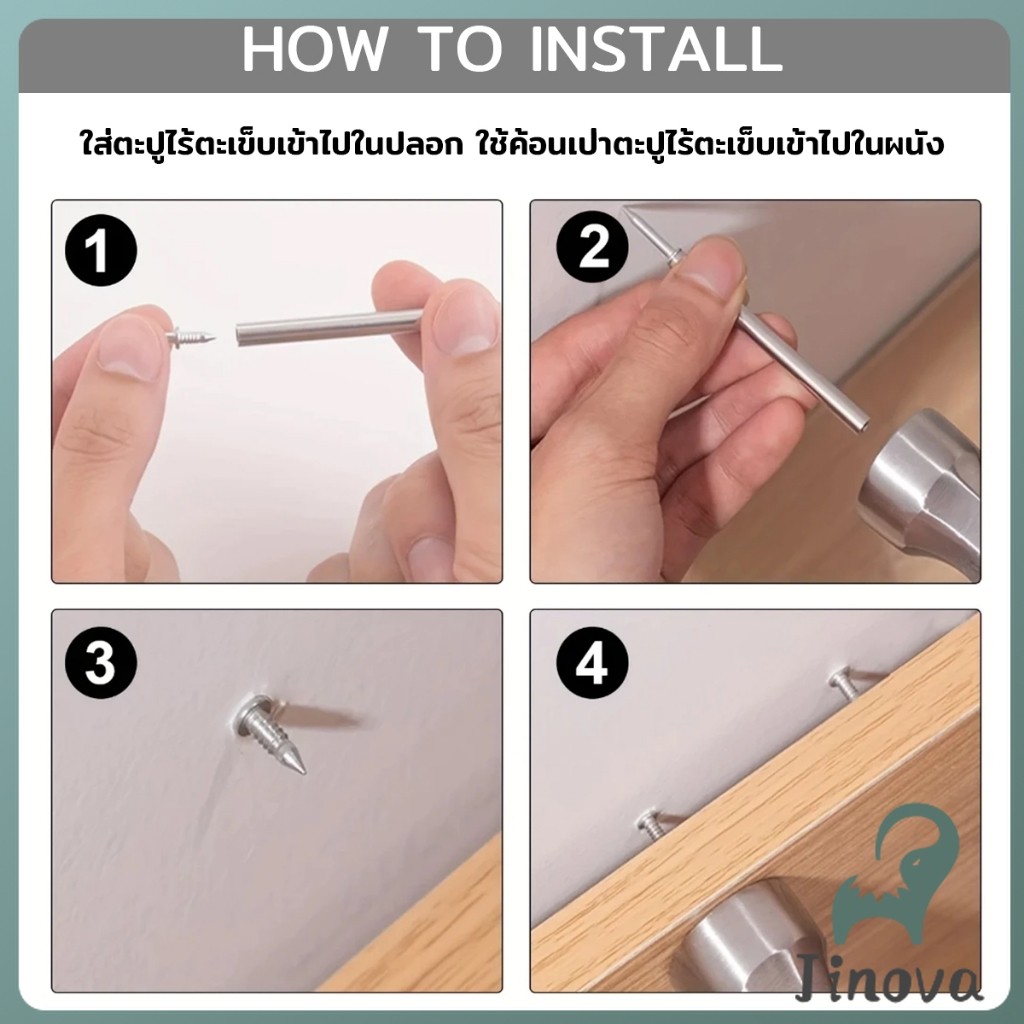 HOW TO INSTALL

ใส่ตะปูไร้ตะเข็บเข้าไปในปลอก ใช้ค้อนเปาตะปูไร้ตะเข็บเข้าไปในผนัง

1

2

3

4

Jinova