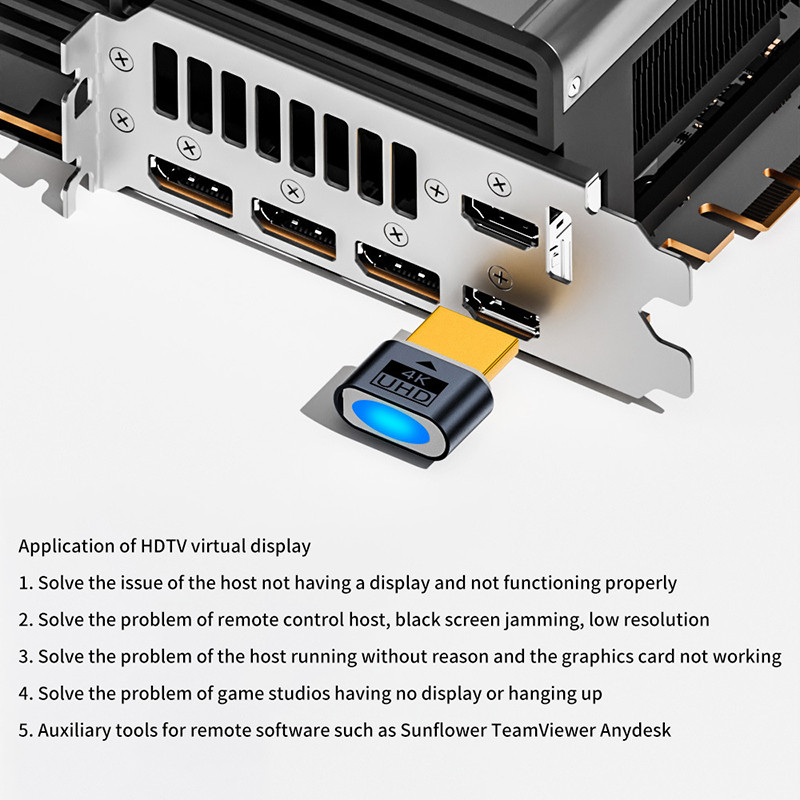 4K
UHD

Application of HDTV virtual display

1. Solve the issue of the host not having a display and not functioning properly

2. Solve the problem of remote control host, black screen jamming, low resolution

3. Solve the problem of the host running without reason and the graphics card not working

4. Solve the problem of game studios having no display or hanging up

5. Auxiliary tools for remote software such as Sunflower TeamViewer Anydesk