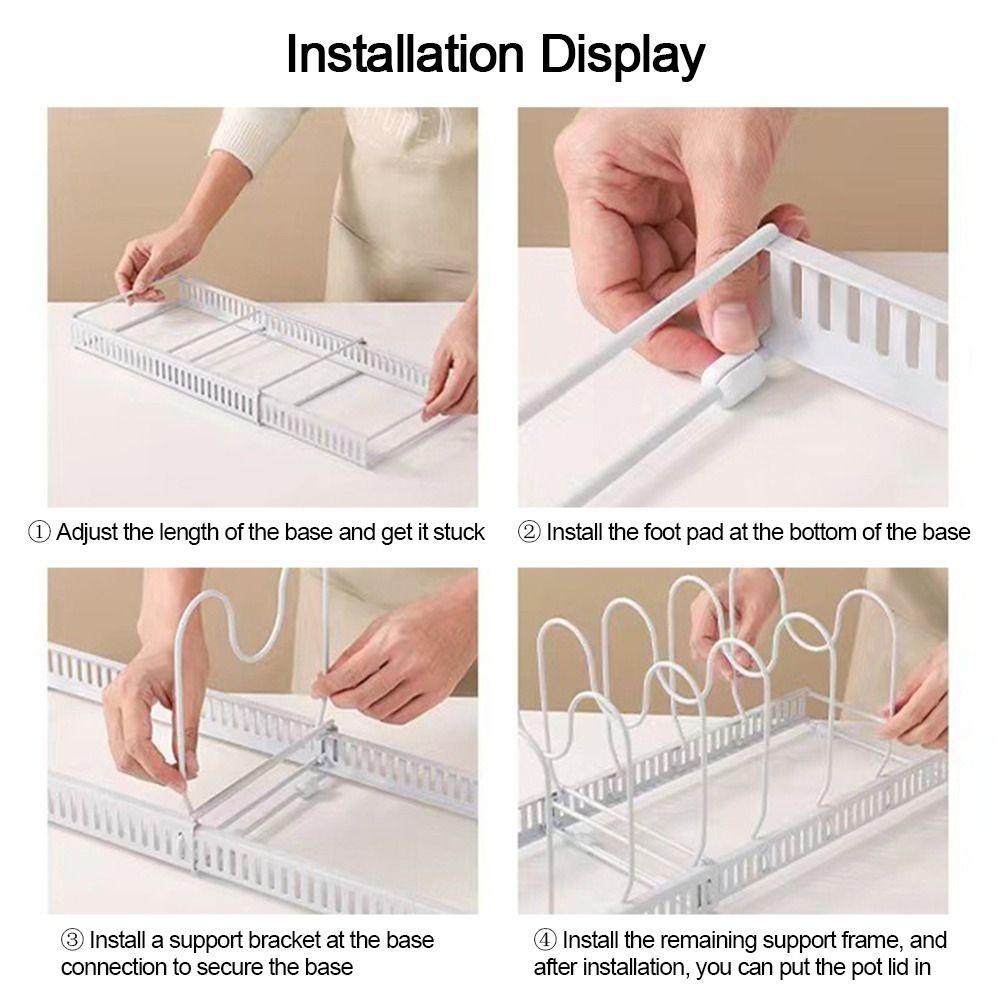 Installation Display

① Adjust the length of the base and get it stuck

② Install the foot pad at the bottom of the base

③ Install a support bracket at the base connection to secure the base

④ Install the remaining support frame, and after installation, you can put the pot lid in