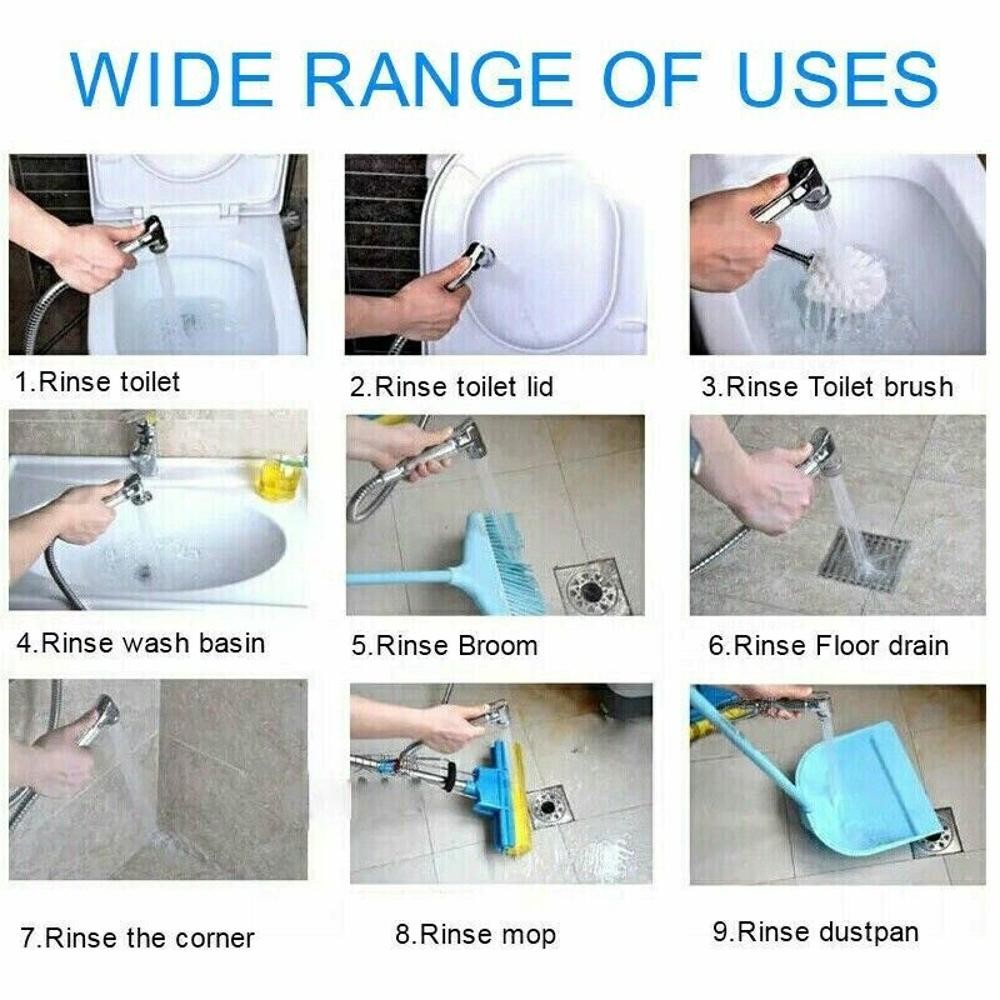 WIDE RANGE OF USES

1.Rinse toilet

2.Rinse toilet lid

3.Rinse Toilet brush

4.Rinse wash basin

5.Rinse Broom

6.Rinse Floor drain

7.Rinse the corner

8.Rinse mop

9.Rinse dustpan