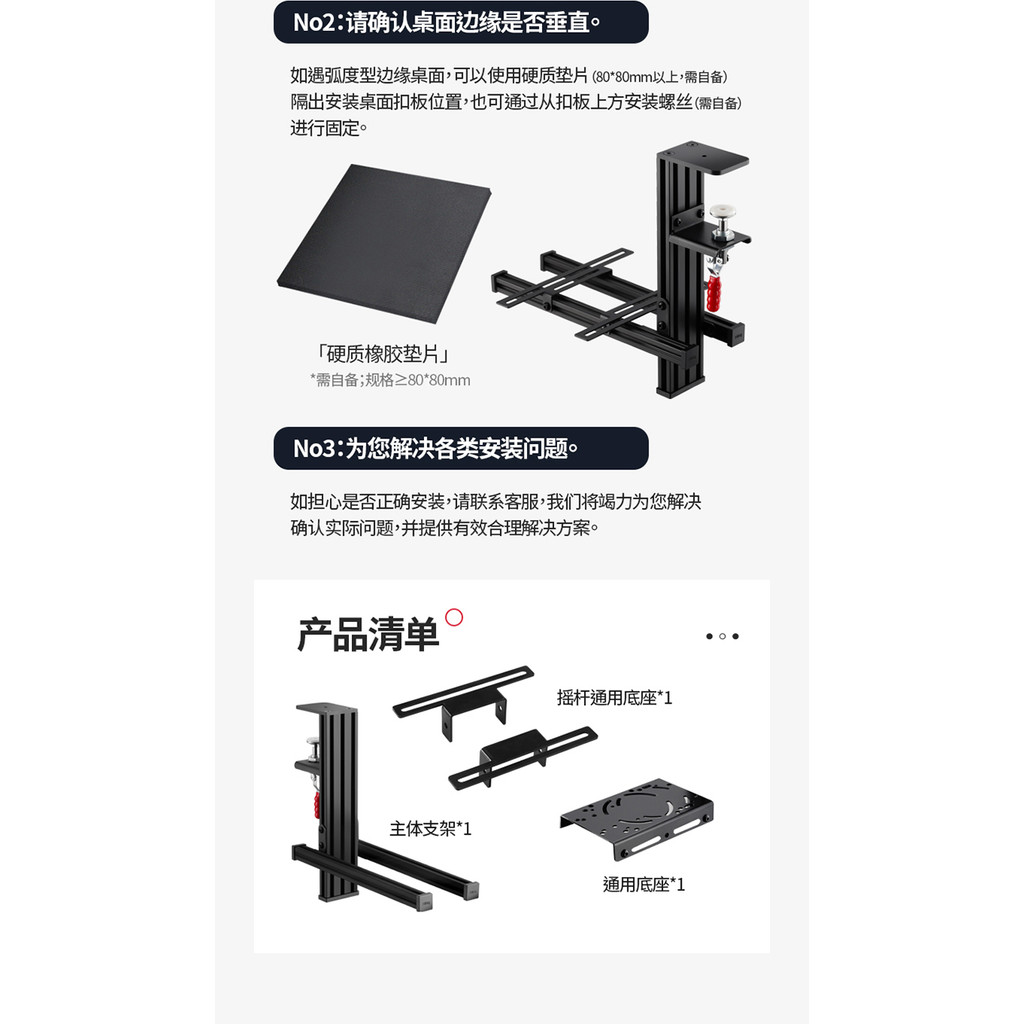 No2:请确认桌面边缘是否垂直。

如遇弧度型边缘桌面,可以使用硬质垫片(80*80mm以上,需自备)隔出安装桌面扣板位置,也可通过从扣板上方安装螺丝(需自备)进行固定。

「硬质橡胶垫片」
*需自备;规格≥80*80mm

No3:为您解决各类安装问题。

如担心是否正确安装,请联系客服,我们将竭力为您解决确认实际问题,并提供有效合理解决方案。

产品清单

摇杆通用底座*1

主体支架*1

通用底座*1