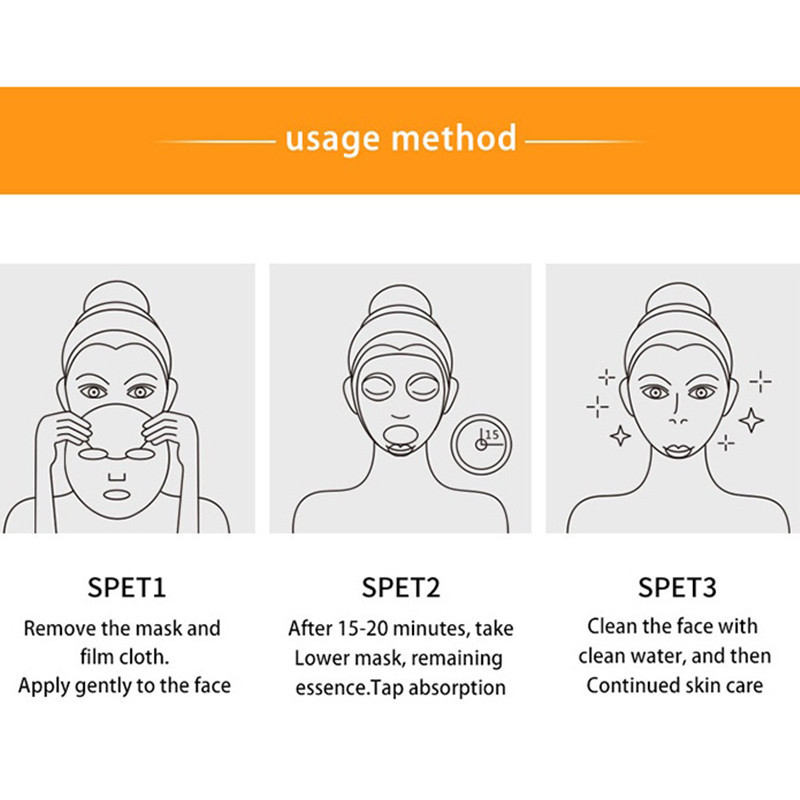 usage method

15

SPET1
Remove the mask and film cloth.
Apply gently to the face

SPET2
After 15-20 minutes, take Lower mask, remaining essence.Tap absorption

SPET3
Clean the face with clean water, and then Continued skin care