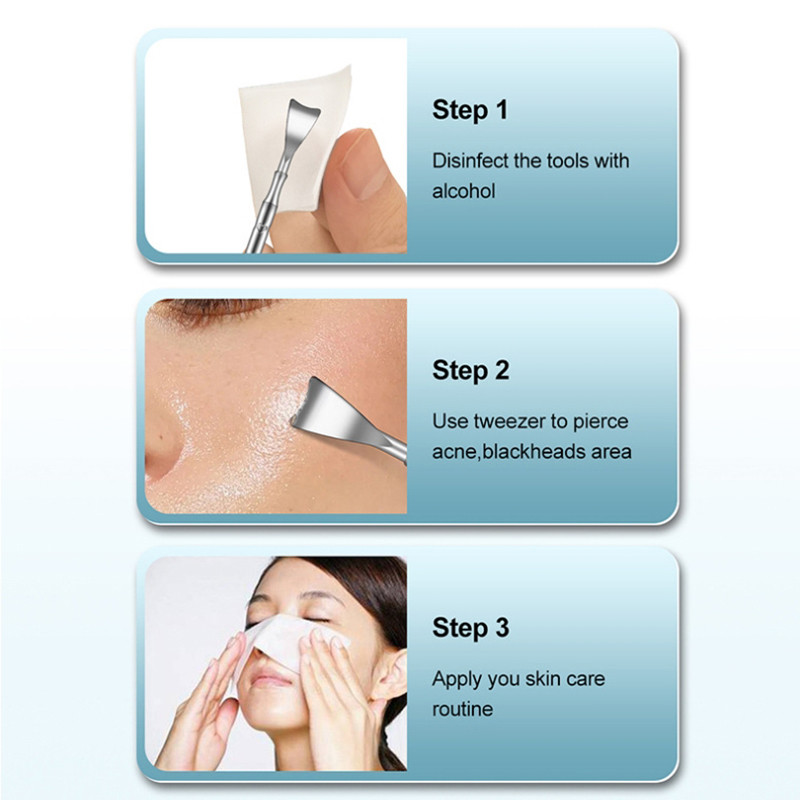 Step 1

Disinfect the tools with alcohol

Step 2

Use tweezer to pierce acne,blackheads area

Step 3

Apply you skin care routine