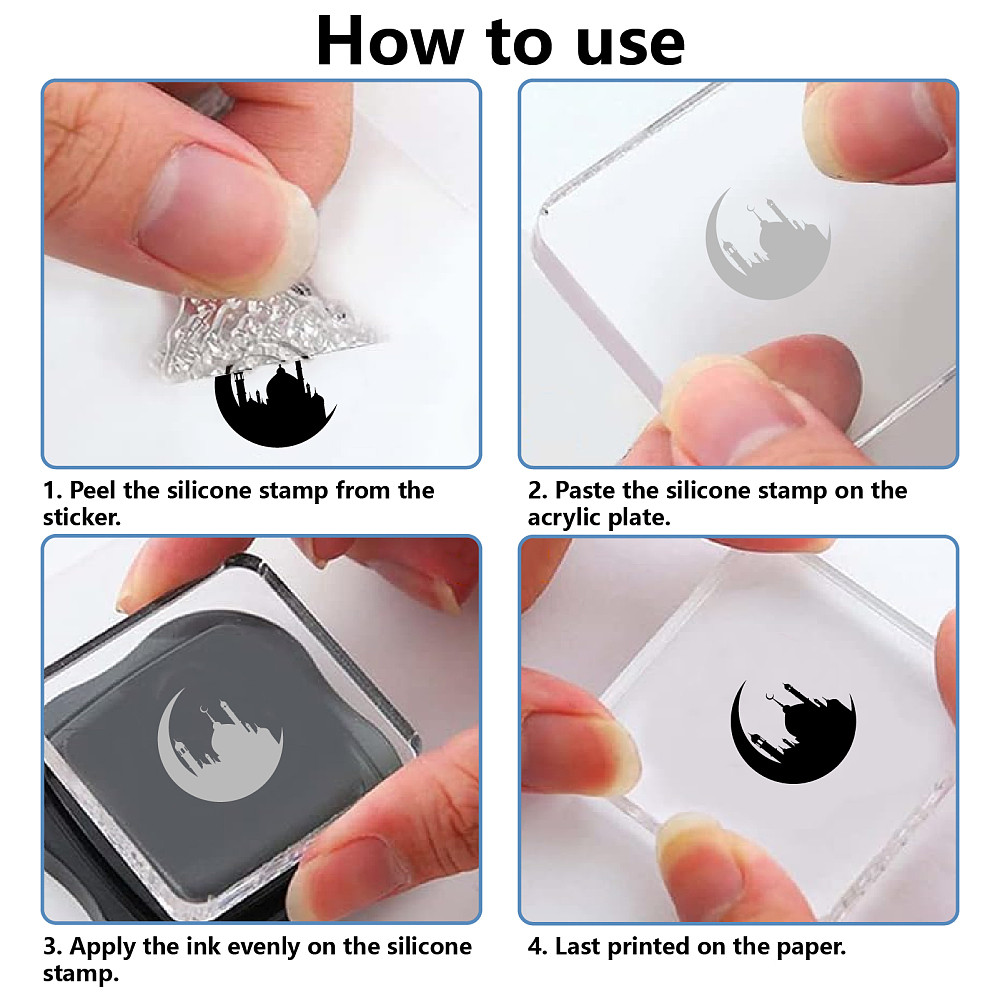 How to use

1. Peel the silicone stamp from the sticker.

2. Paste the silicone stamp on the acrylic plate.

3. Apply the ink evenly on the silicone stamp.

4. Last printed on the paper.