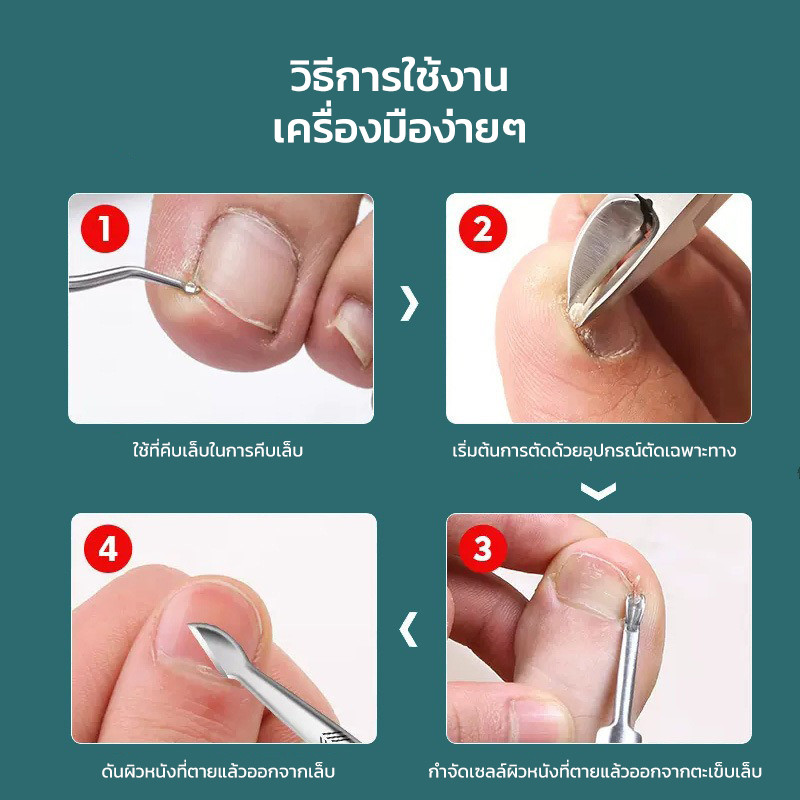 วิธีการใช้งาน
เครื่องมือง่ายๆ

1

ใช้ที่คีบเล็บในการคีบเล็บ

2

เริ่มต้นการตัดด้วยอุปกรณ์ตัดเฉพาะทาง

3

กำจัดเซลล์ผิวหนังที่ตายแล้วออกจากตะเข็บเล็บ

4

ดันผิวหนังที่ตายแล้วออกจากเล็บ