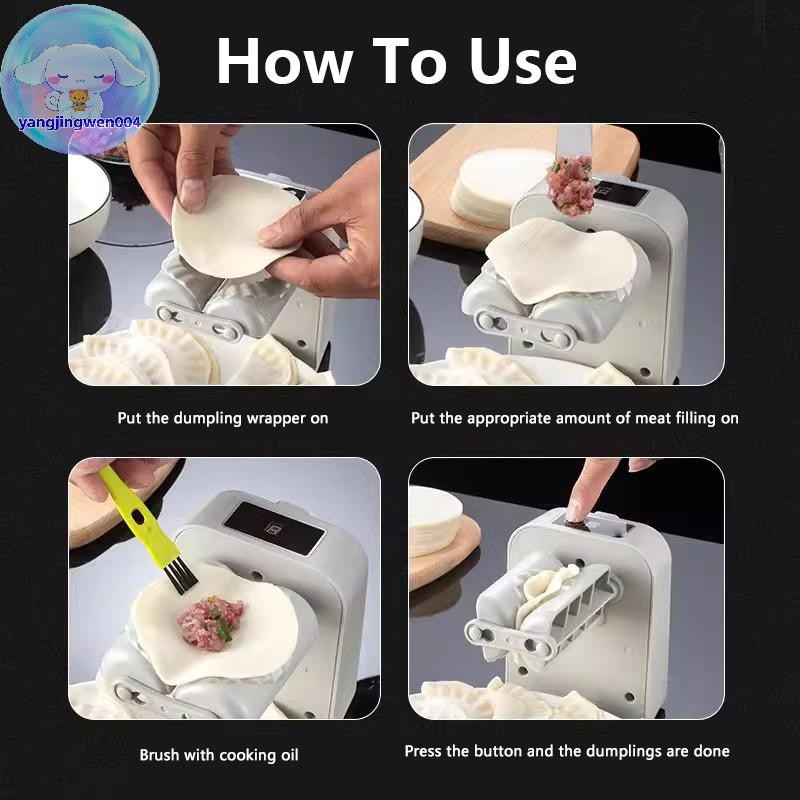 yangjingwen004

How To Use

Put the dumpling wrapper on

Put the appropriate amount of meat filling on

Brush with cooking oil

Press the button and the dumplings are done