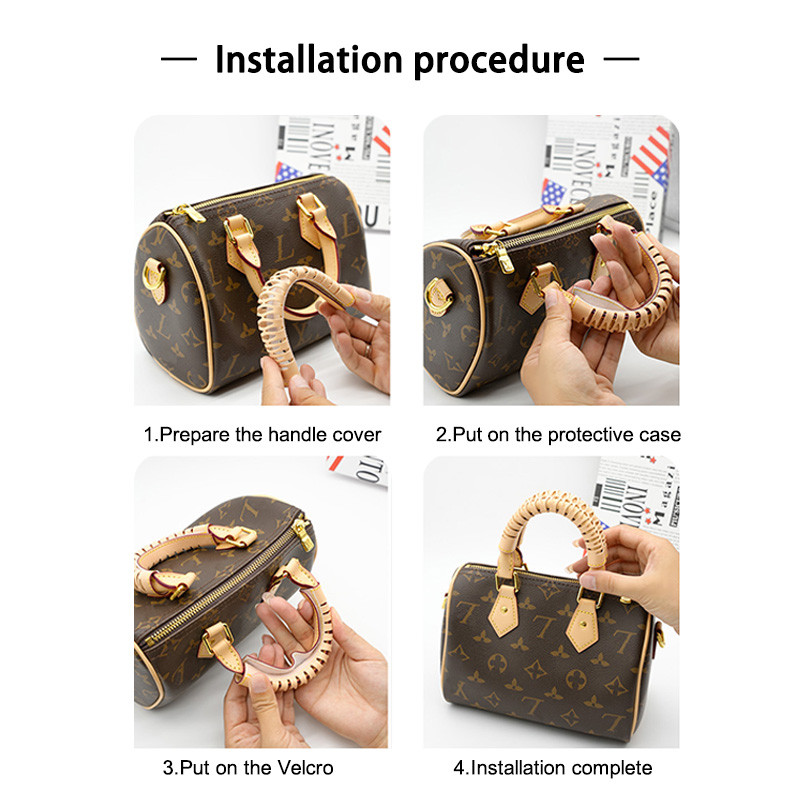 — Installation procedure —

1.Prepare the handle cover

2.Put on the protective case

3.Put on the Velcro

4.Installation complete