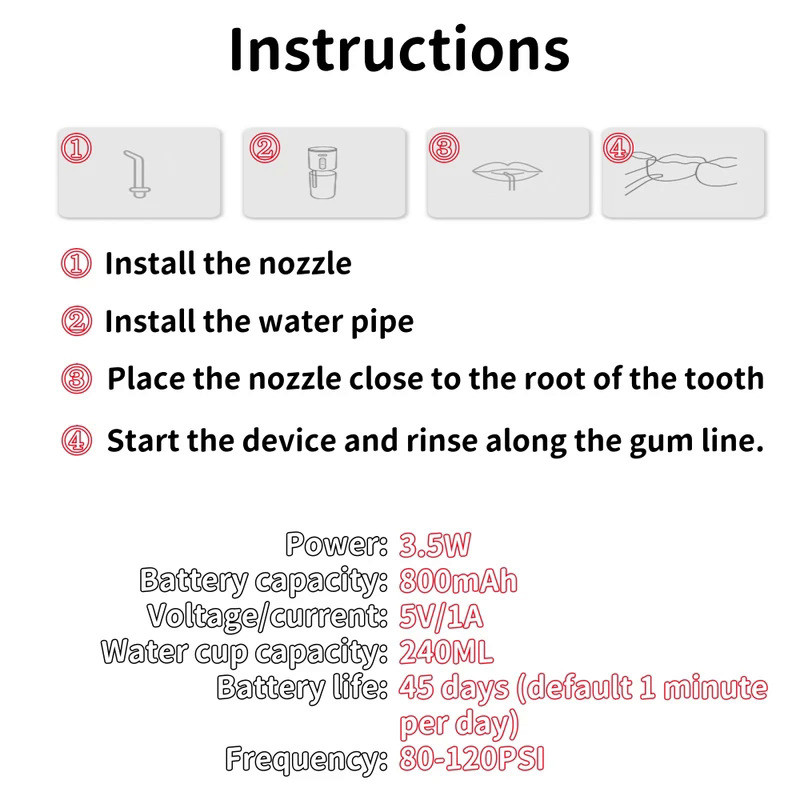 Instructions

① ② ③ ④

① Install the nozzle

② Install the water pipe

③ Place the nozzle close to the root of the tooth

④ Start the device and rinse along the gum line.

Power: 3.5W
Battery capacity: 800mAh
Voltage/current: 5V/1A
Water cup capacity: 240ML
Battery life: 45 days (default 1 minute per day)
Frequency: 80-120PSI