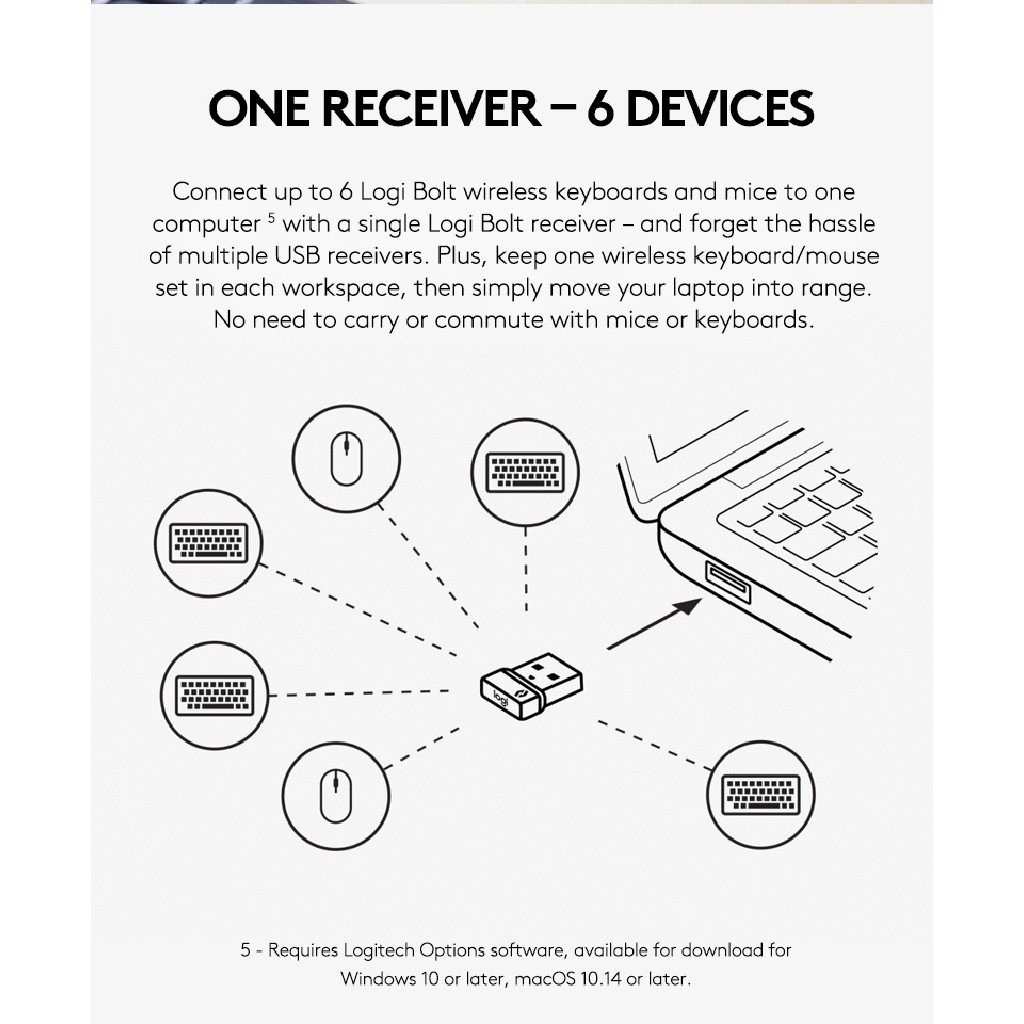 ONE RECEIVER – 6 DEVICES

Connect up to 6 Logi Bolt wireless keyboards and mice to one computer $^5$ with a single Logi Bolt receiver – and forget the hassle of multiple USB receivers. Plus, keep one wireless keyboard/mouse set in each workspace, then simply move your laptop into range. No need to carry or commute with mice or keyboards.

logi

5 - Requires Logitech Options software, available for download for Windows 10 or later, macOS 10.14 or later.