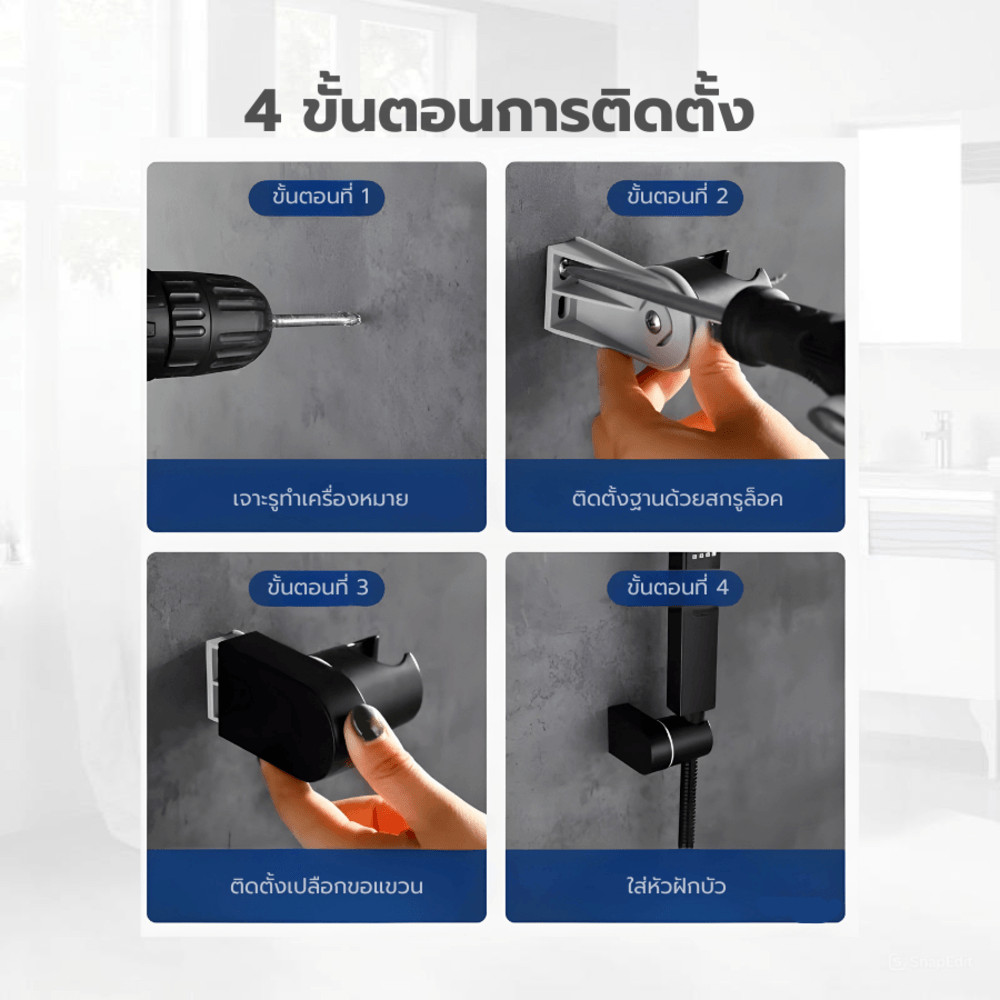 4 ขั้นตอนการติดตั้ง

ขั้นตอนที่ 1

เจาะรูทำเครื่องหมาย

ขั้นตอนที่ 2

ติดตั้งฐานด้วยสกรูล็อค

ขั้นตอนที่ 3

ติดตั้งเปลือกขอแขวน

ขั้นตอนที่ 4

ใส่หัวฝักบัว