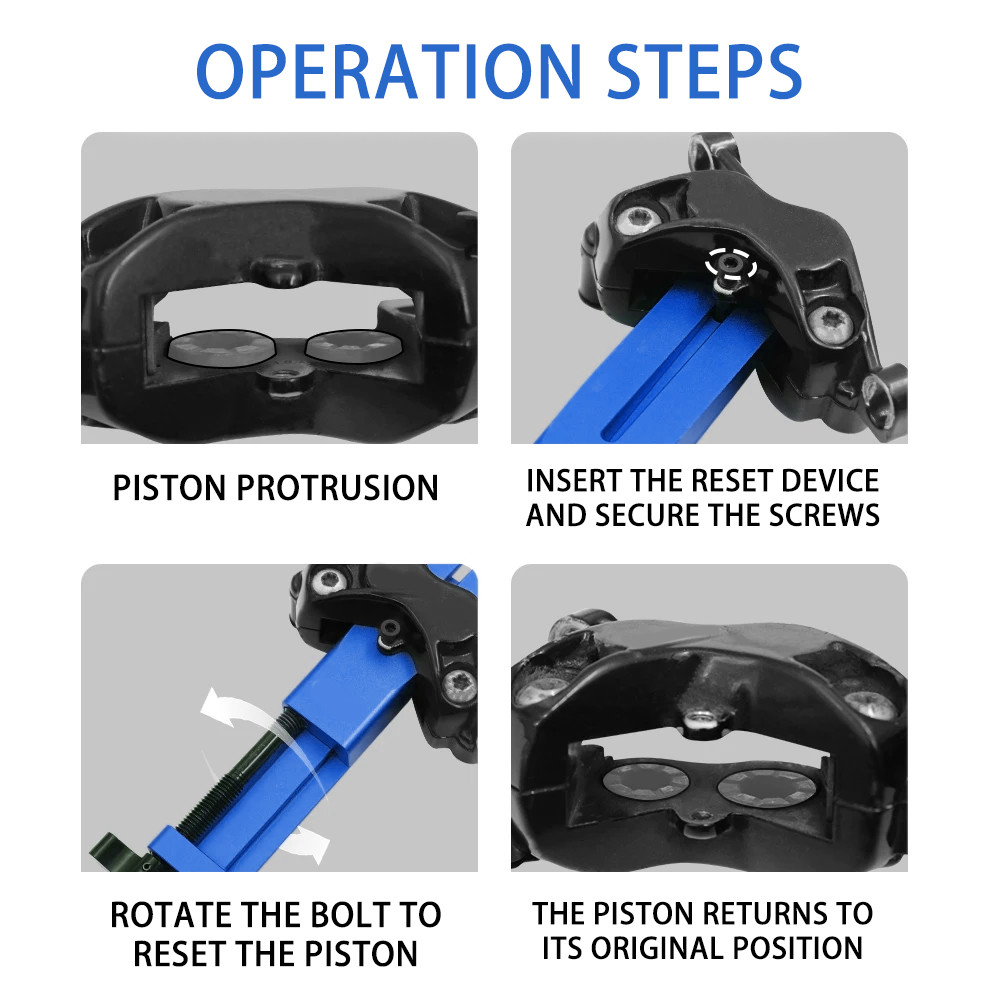 OPERATION STEPS

PISTON PROTRUSION

INSERT THE RESET DEVICE AND SECURE THE SCREWS

ROTATE THE BOLT TO RESET THE PISTON

THE PISTON RETURNS TO ITS ORIGINAL POSITION